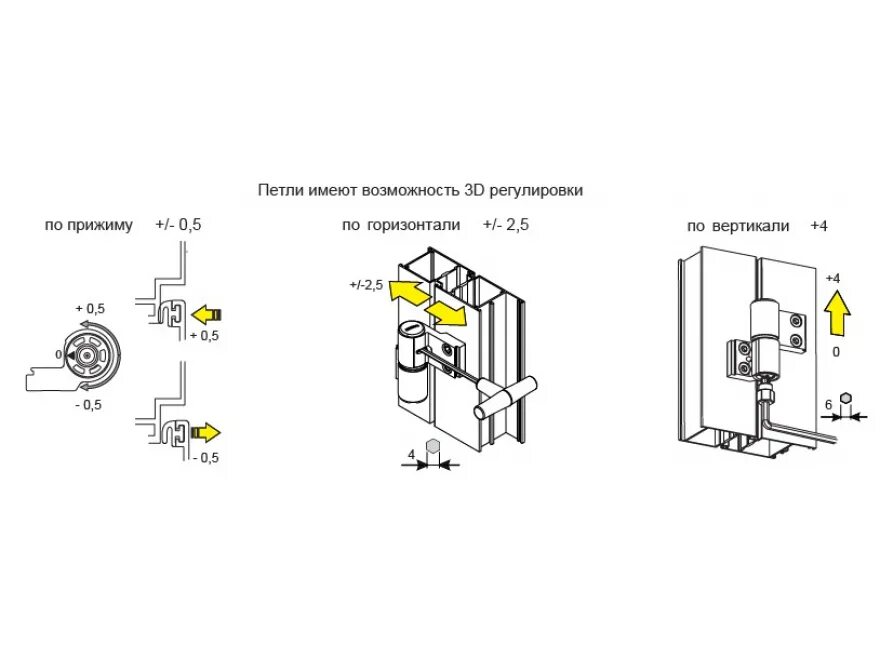 Петли имеют возможность 3D регулировки

по прижиму +/- 0,5

+ 0,5

0

- 0,5

+ 0,5

- 0,5

по горизонтали +/- 2,5

+/-2,5

4

по вертикали +4

+4

0

6