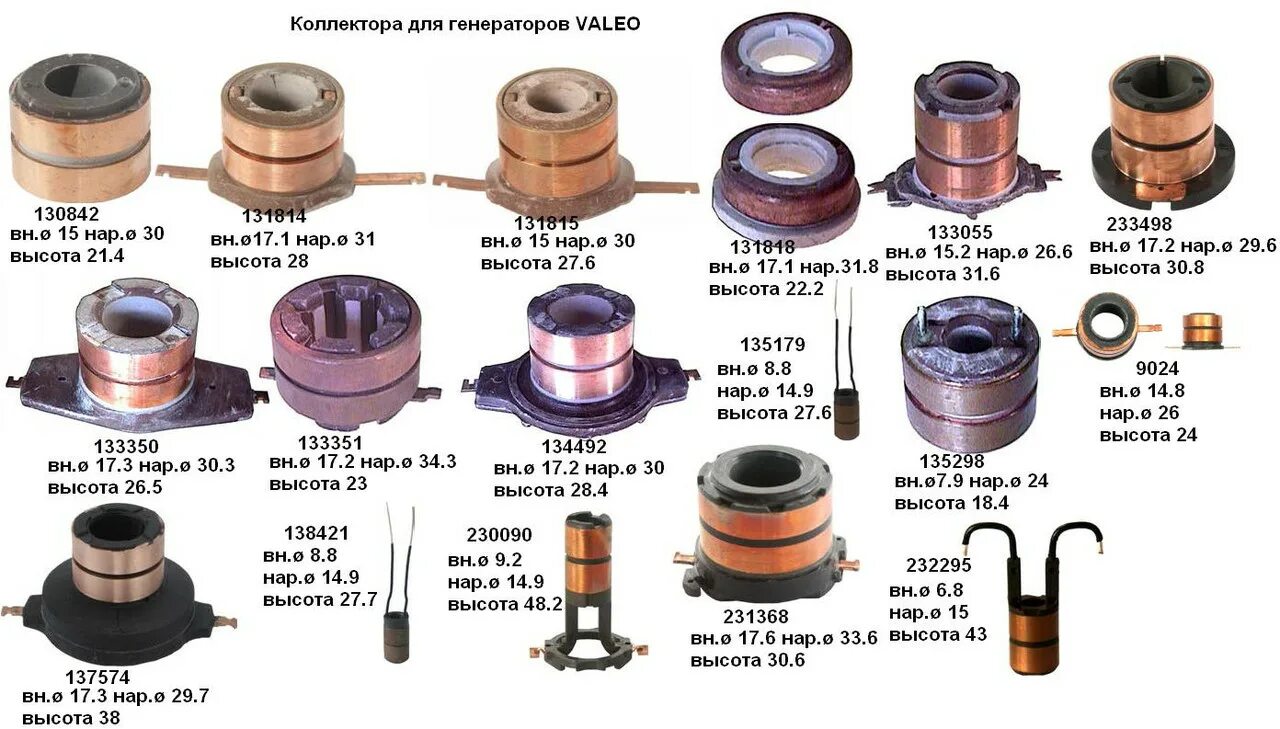 Коллектора для генераторов VALEO

130842
вн.ø 15 нар.ø 30
высота 21.4

131814
вн.ø17.1 нар.ø 31
высота 28

131815
вн.ø 15 нар.ø 30
высота 27.6

131818
вн.ø 17.1 нар.31.8
высота 22.2

133055
вн.ø 15.2 нар.ø 26.6
высота 31.6

233498
вн.ø 17.2 нар.ø 29.6
высота 30.8

133350
вн.ø 17.3 нар.ø 30.3
высота 26.5

133351
вн.ø 17.2 нар.ø 34.3
высота 23

134492
вн.ø 17.2 нар.ø 30
высота 28.4

135179
вн.ø 8.8
нар.ø 14.9
высота 27.6

135298
вн.ø7.9 нар.ø 24
высота 18.4

9024
вн.ø 14.8
нар.ø 26
высота 24

137574
вн.ø 17.3 нар.ø 29.7
высота 38

138421
вн.ø 8.8
нар.ø 14.9
высота 27.7

230090
вн.ø 9.2
нар.ø 14.9
высота 48.2

231368
вн.ø 17.6 нар.ø 33.6
высота 30.6

232295
вн.ø 6.8
нар.ø 15
высота 43