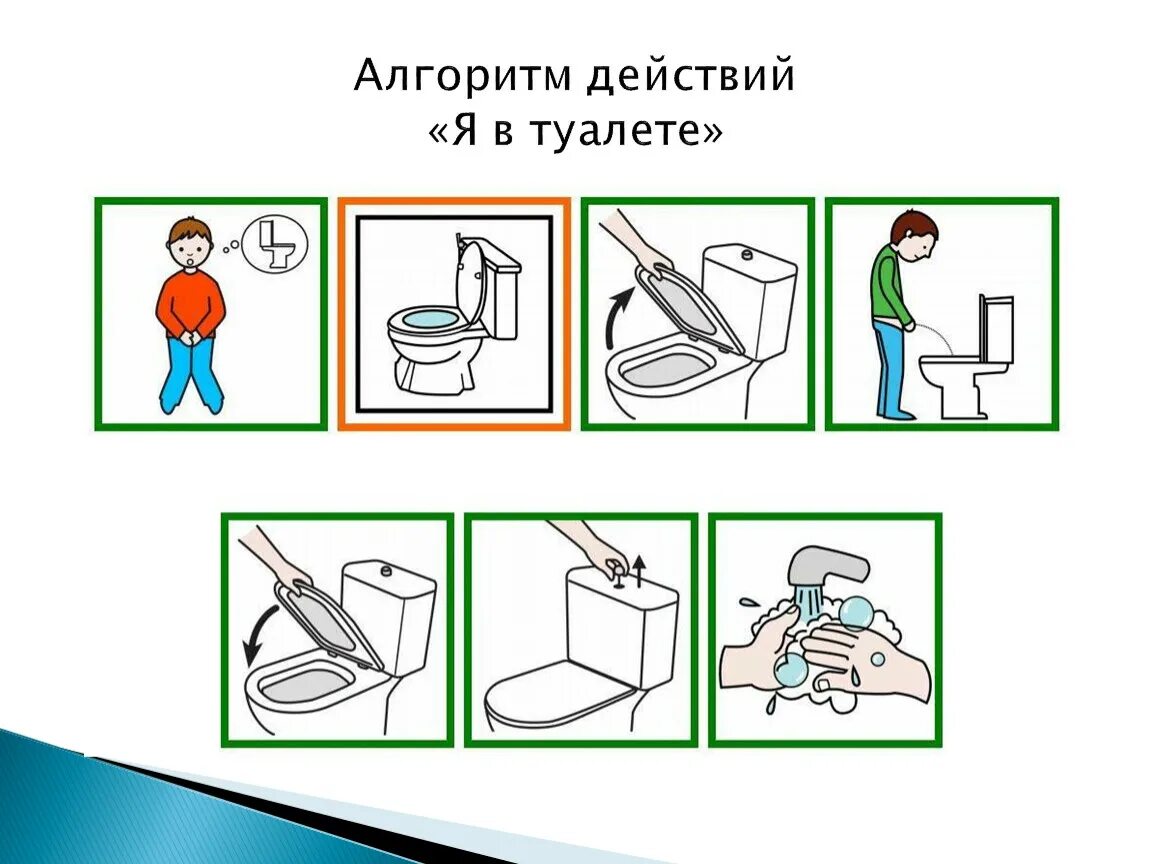 Алгоритм действий
«Я в туалете»