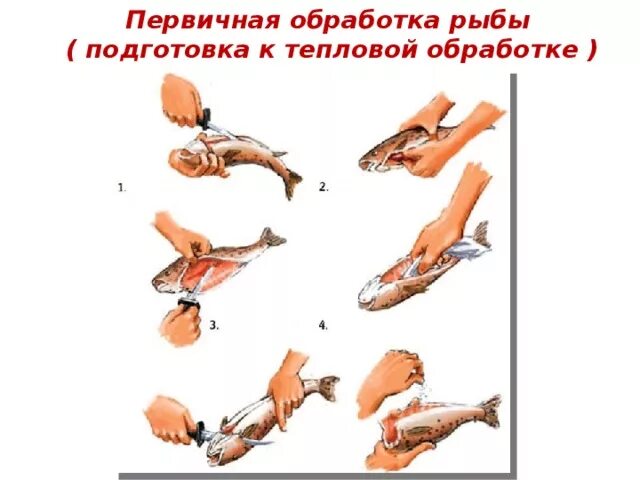 Первичная обработка рыбы
( подготовка к тепловой обработке )

1.

2.

3.

4.