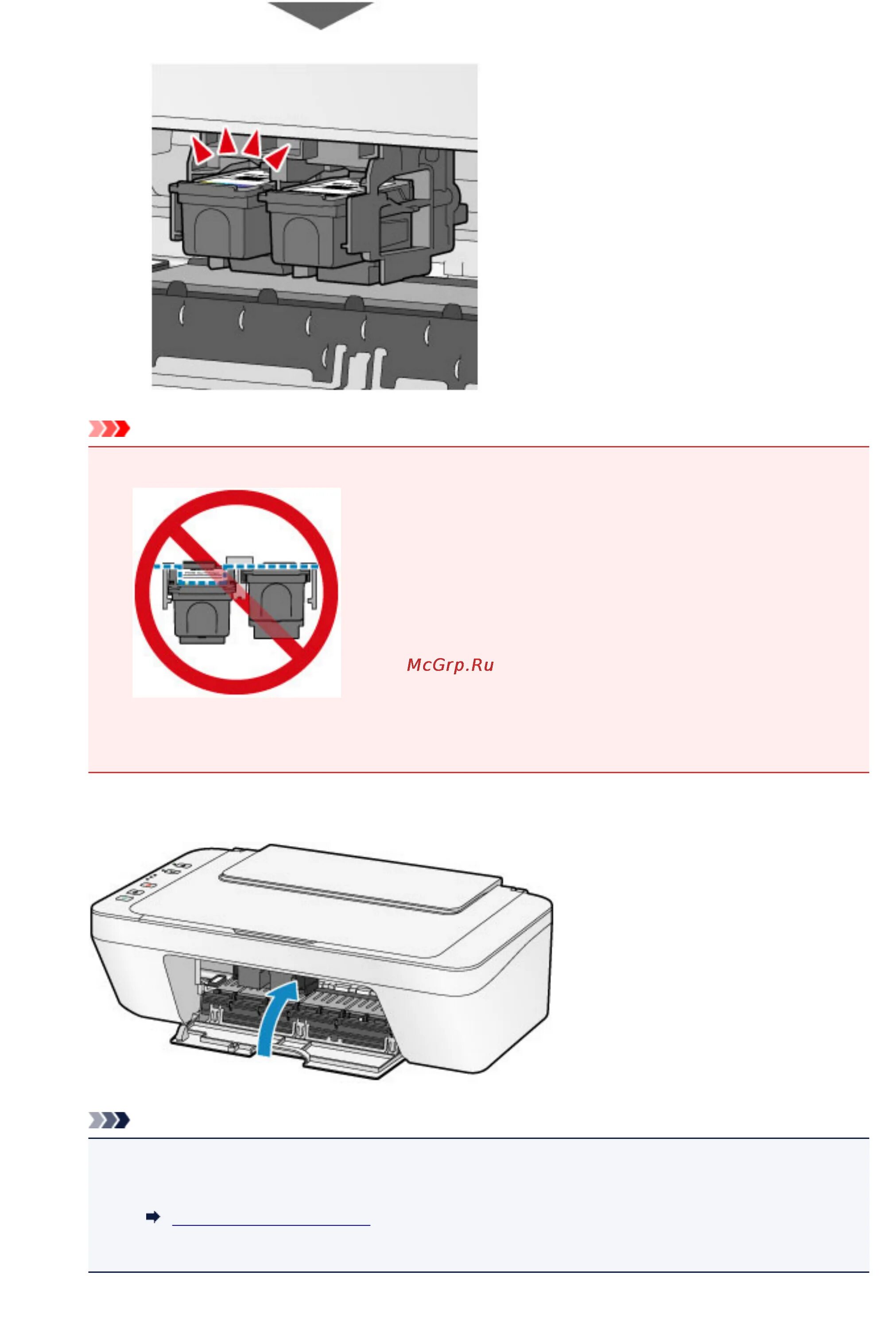 McGrp.Ru