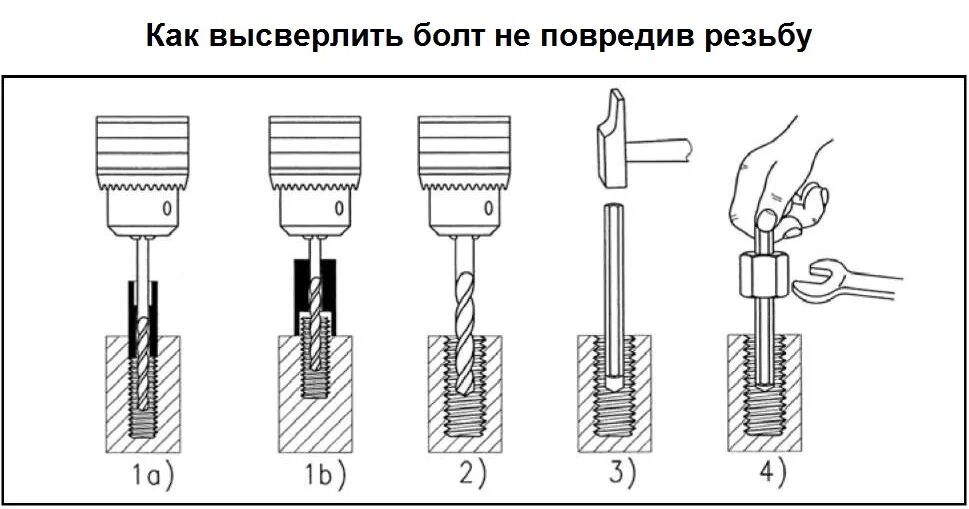 Как высверлить болт не повредив резьбу

0

0

0

1a)

1b)

2)

3)

4)