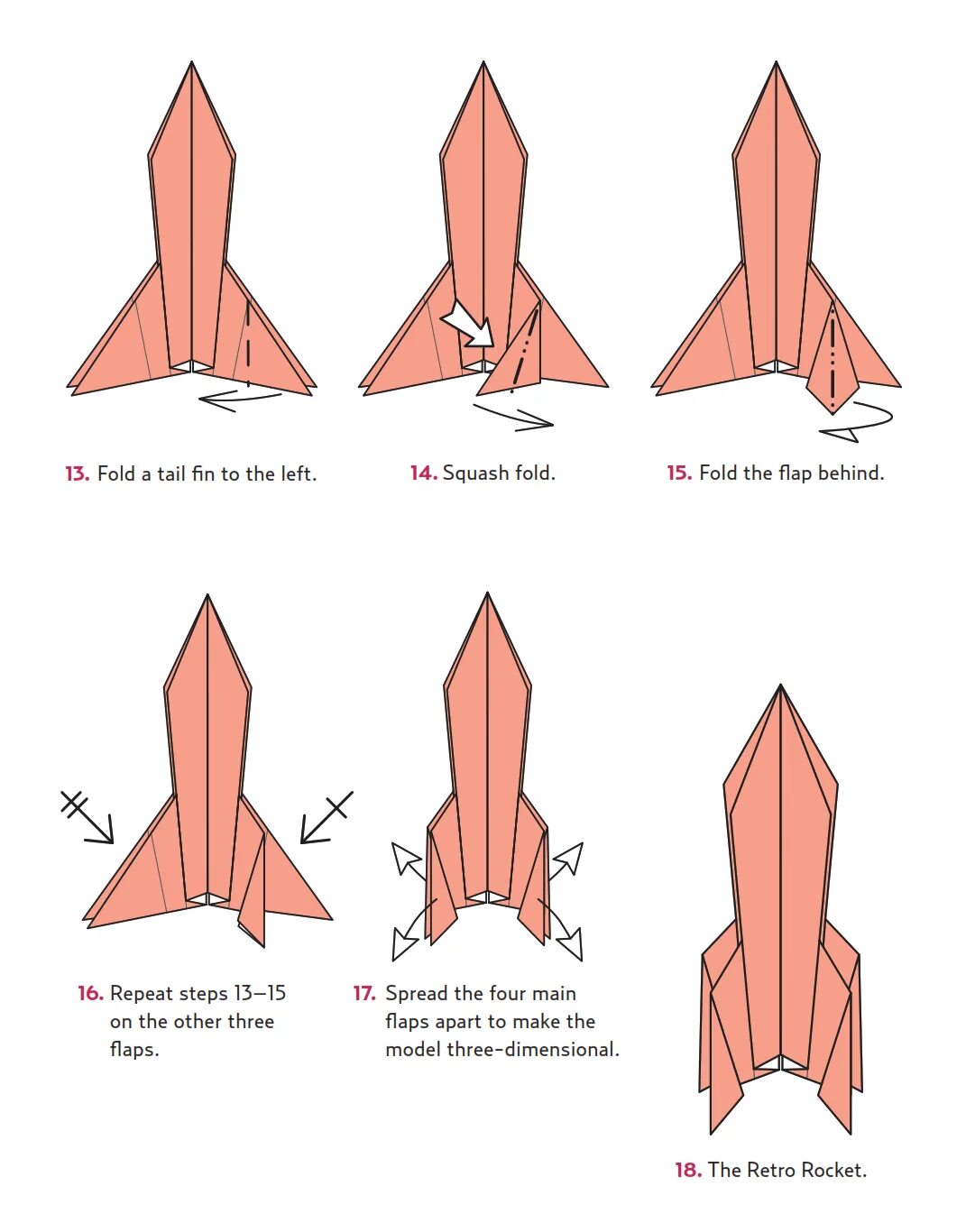 13. Fold a tail fin to the left.

14. Squash fold.

15. Fold the flap behind.

16. Repeat steps 13–15 on the other three flaps.

17. Spread the four main flaps apart to make the model three-dimensional.

18. The Retro Rocket.