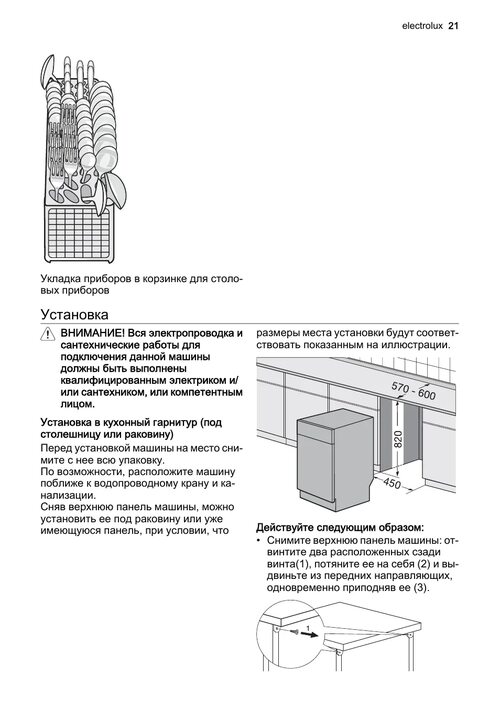 electrolux 21

Укладка приборов в корзинке для столовых приборов

Установка

ВНИМАНИЕ! Вся электропроводка и сантехнические работы для подключения данной машины должны быть выполнены квалифицированным электриком и/или сантехником, или компетентным лицом.

Установка в кухонный гарнитур (под столешницу или раковину)

Перед установкой машины на место снимите с нее всю упаковку.
По возможности, расположите машину поближе к водопроводному крану и канализации.
Сняв верхнюю панель машины, можно установить ее под раковину или уже имеющуюся панель, при условии, что размеры места установки будут соответствовать показанным на иллюстрации.

570 - 600
820
450

Действуйте следующим образом:
• Снимите верхнюю панель машины: отвинтите два расположенных сзади винта(1), потяните ее на себя (2) и выдвиньте из передних направляющих, одновременно приподняв ее (3).

1