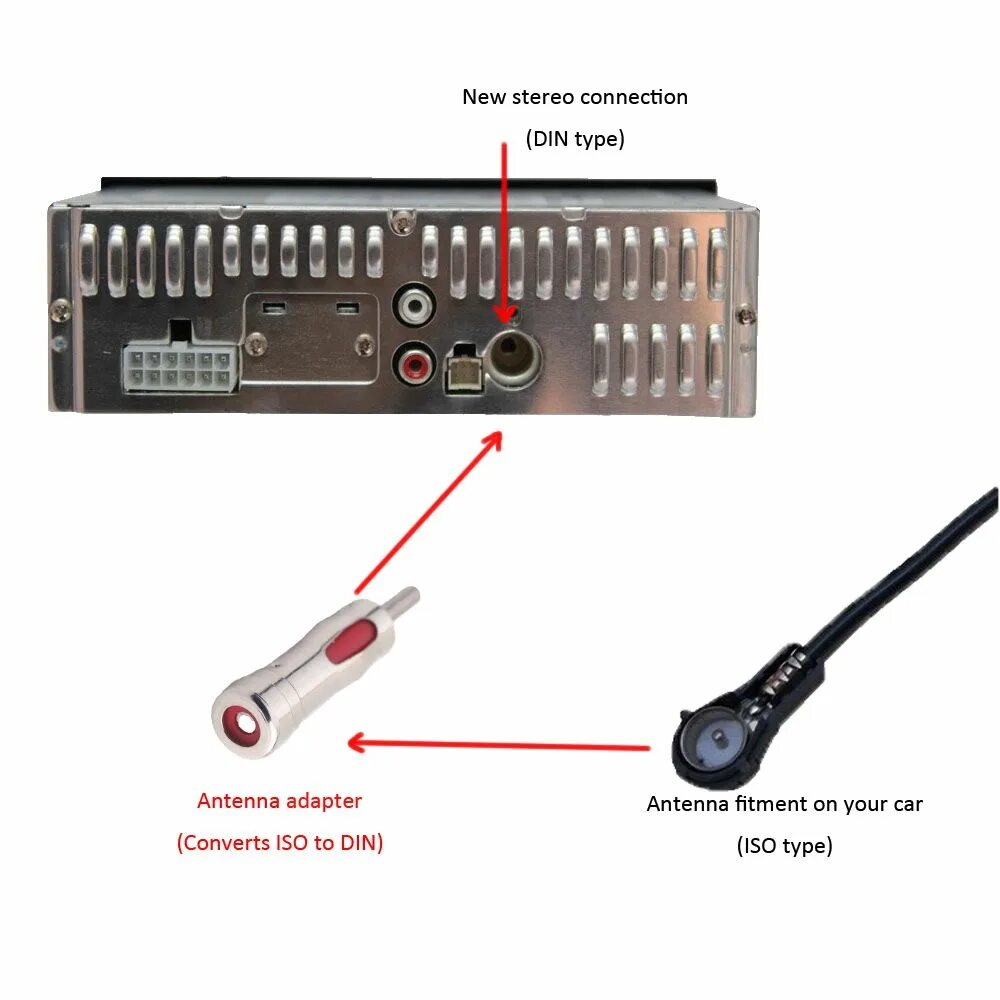 New stereo connection
(DIN type)

Antenna adapter
(Converts ISO to DIN)

Antenna fitment on your car
(ISO type)