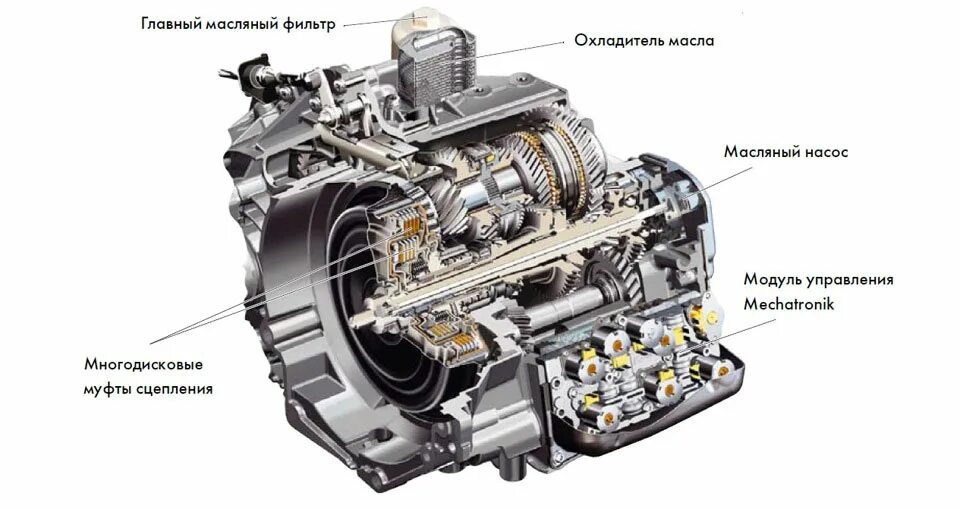 Главный масляный фильтр

Охладитель масла

Масляный насос

Модуль управления Mechatronik

Многодисковые муфты сцепления