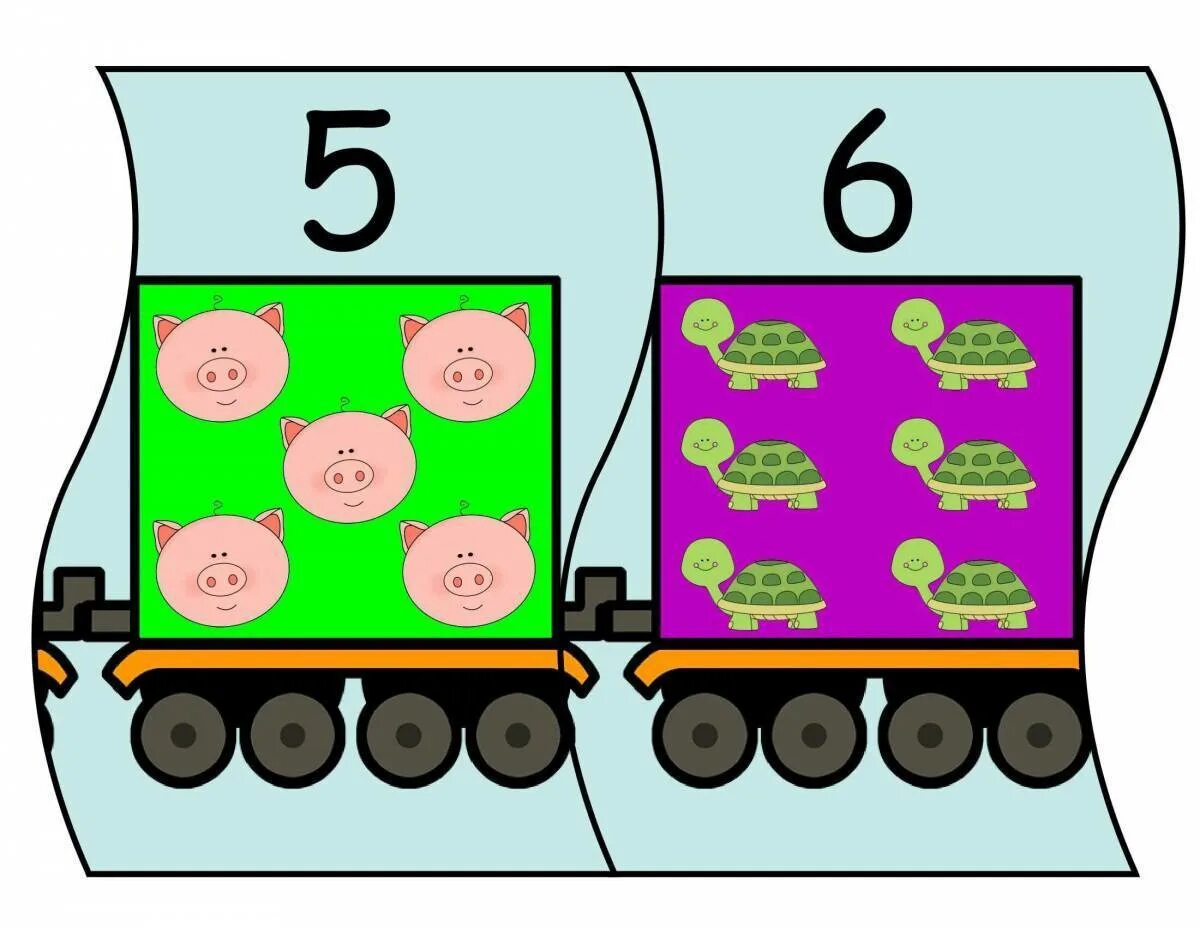 5

6