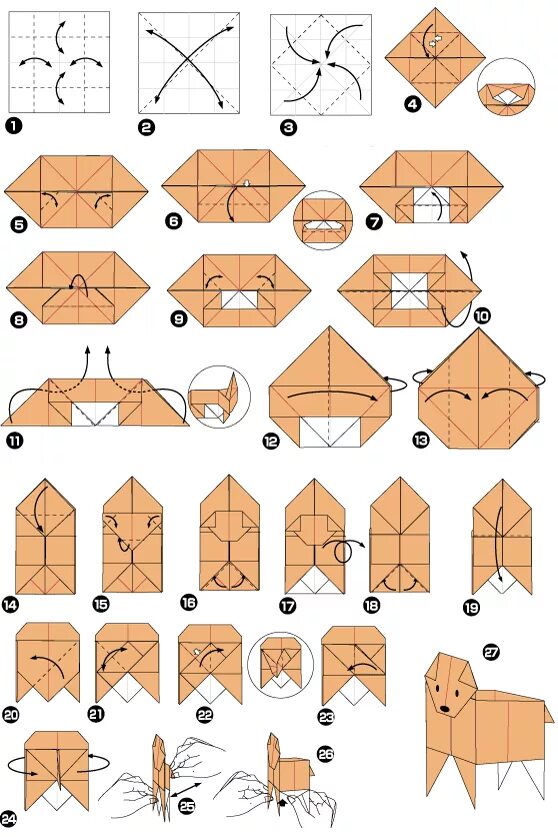 1
2
3
4
5
6
7
8
9
10
11
12
13
14
15
16
17
18
19
20
21
22
23
24
25
26
27