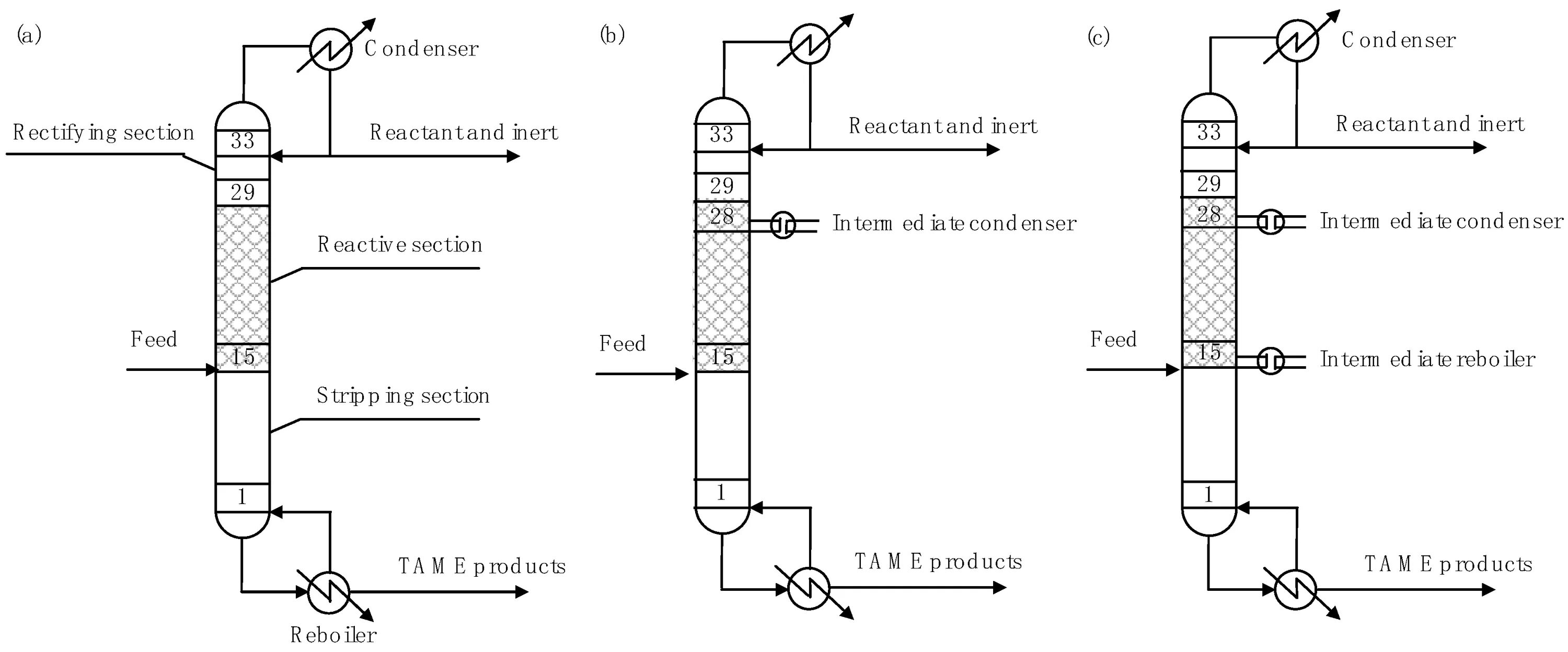 (a)

Condenser

Rectifying section

33

Reactant and inert

29

Reactive section

Feed

15

Stripping section

1

TAME products

Reboiler

(b)

33

Reactant and inert

29

28

Intermediate condenser

Feed

15

1

TAME products

(c)

Condenser

33

Reactant and inert

29

28

Intermediate condenser

Feed

15

Intermediate reboiler

1

TAME products