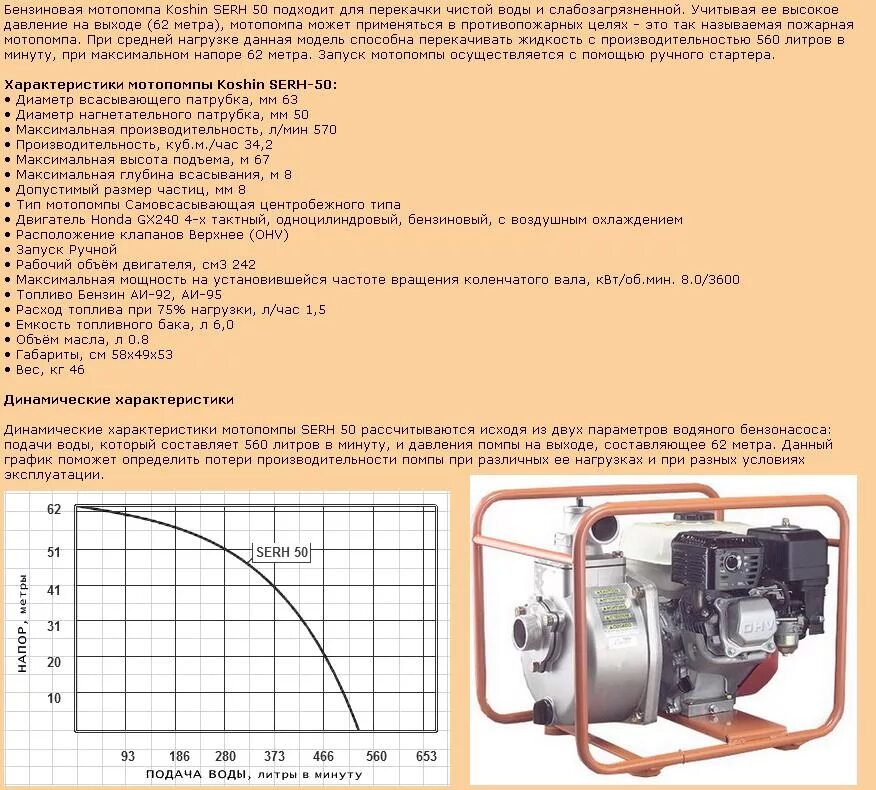 Бензиновая мотопомпа Koshin SERH 50 подходит для перекачки чистой воды и слабозагрязненной. Учитывая ее высокое давление на выходе (62 метра), мотопомпа может применяться в противопожарных целях - это так называемая пожарная мотопомпа. При средней нагрузке данная модель способна перекачивать жидкость с производительностью 560 литров в минуту, при максимальном напоре 62 метра. Запуск мотопомпы осуществляется с помощью ручного стартера.

Характеристики мотопомпы Koshin SERH-50:
• Диаметр всасывающего патрубка, мм 63
• Диаметр нагнетательного патрубка, мм 50
• Максимальная производительность, л/мин 570
• Производительность, куб.м./час 34,2
• Максимальная высота подъема, м 67
• Максимальная глубина всасывания, м 8
• Допустимый размер частиц, мм 8
• Тип мотопомпы Самовсасывающая центробежного типа
• Двигатель Honda GX240 4-х тактный, одноцилиндровый, бензиновый, с воздушным охлаждением
• Расположение клапанов Верхнее (OHV)
• Запуск Ручной
• Рабочий объём двигателя, см3 242
• Максимальная мощность на установившейся частоте вращения коленчатого вала, кВт/об.мин. 8.0/3600
• Топливо Бензин АИ-92, АИ-95
• Расход топлива при 75% нагрузки, л/час 1,5
• Емкость топливного бака, л 6,0
• Объём масла, л 0.8
• Габариты, см 58x49x53
• Вес, кг 46

Динамические характеристики

Динамические характеристики мотопомпы SERH 50 рассчитываются исходя из двух параметров водяного бензонасоса: подачи воды, который составляет 560 литров в минуту, и давления помпы на выходе, составляющее 62 метра. Данный график поможет определить потери производительности помпы при различных ее нагрузках и при разных условиях эксплуатации.

НАПОР, метры
62
51
41
31
20
10
SERH 50
93 186 280 373 466 560 653
ПОДАЧА ВОДЫ, литры в минуту

OHV