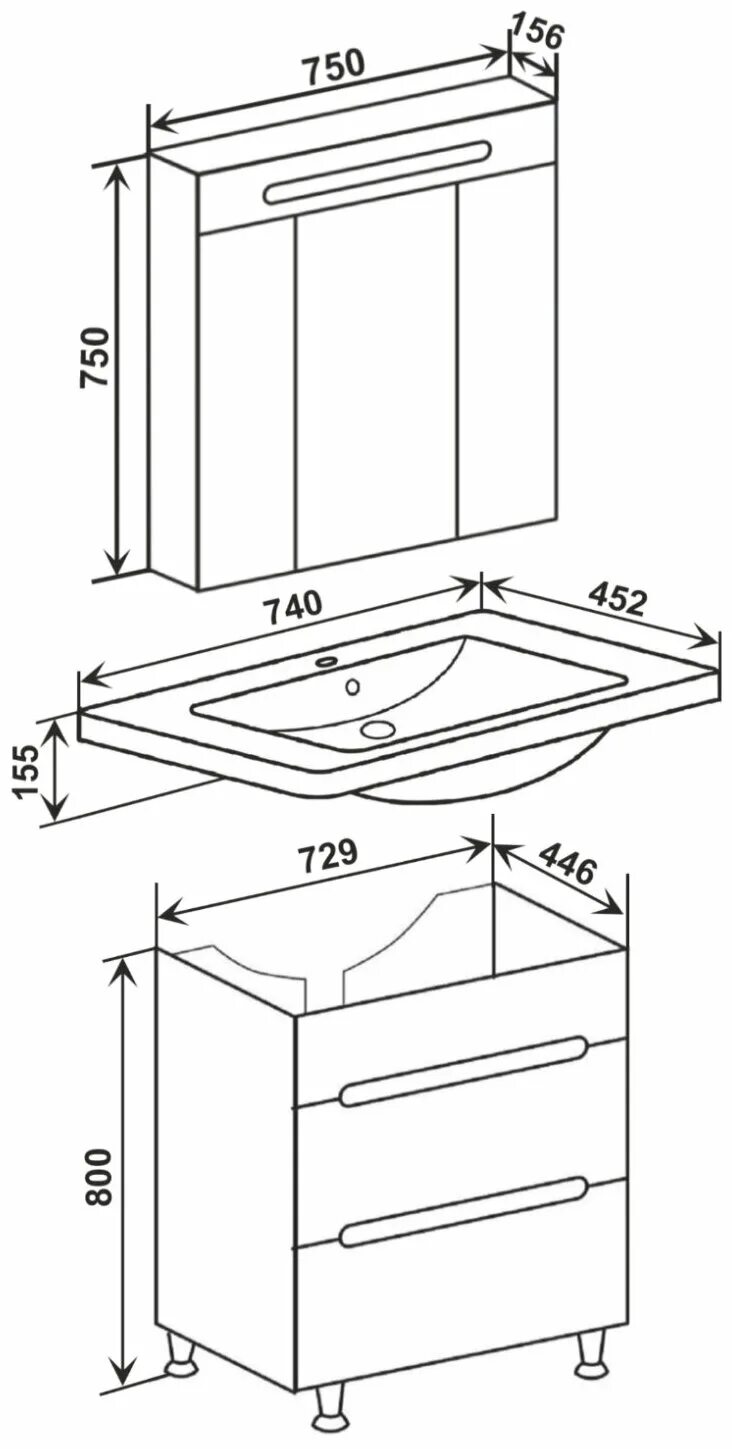 750
156
750
740
452
155
729
446
800