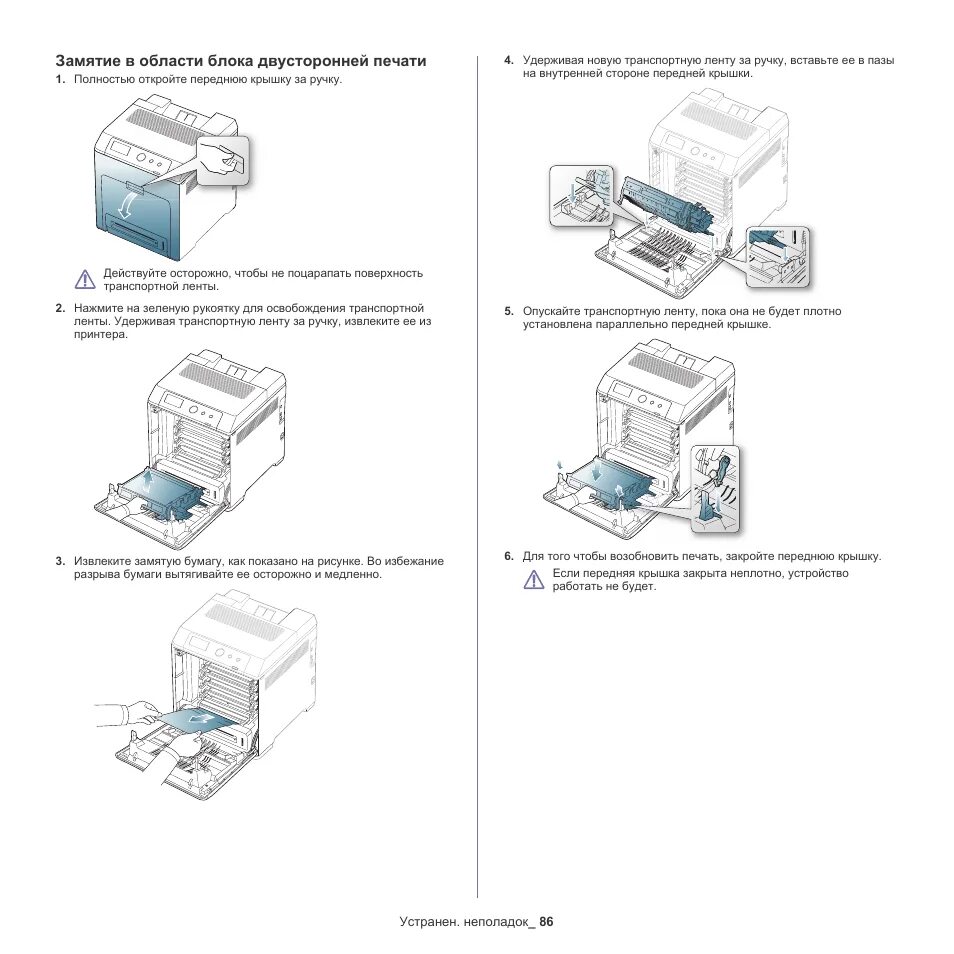 Замятие в области блока двусторонней печати

1. Полностью откройте переднюю крышку за ручку.

Действуйте осторожно, чтобы не поцарапать поверхность транспортной ленты.

2. Нажмите на зеленую рукоятку для освобождения транспортной ленты. Удерживая транспортную ленту за ручку, извлеките ее из принтера.

3. Извлеките замятую бумагу, как показано на рисунке. Во избежание разрыва бумаги вытягивайте ее осторожно и медленно.

4. Удерживая новую транспортную ленту за ручку, вставьте ее в пазы на внутренней стороне передней крышки.

5. Опускайте транспортную ленту, пока она не будет плотно установлена параллельно передней крышке.

6. Для того чтобы возобновить печать, закройте переднюю крышку.

Если передняя крышка закрыта неплотно, устройство работать не будет.

Устранен. неполадок_ 86