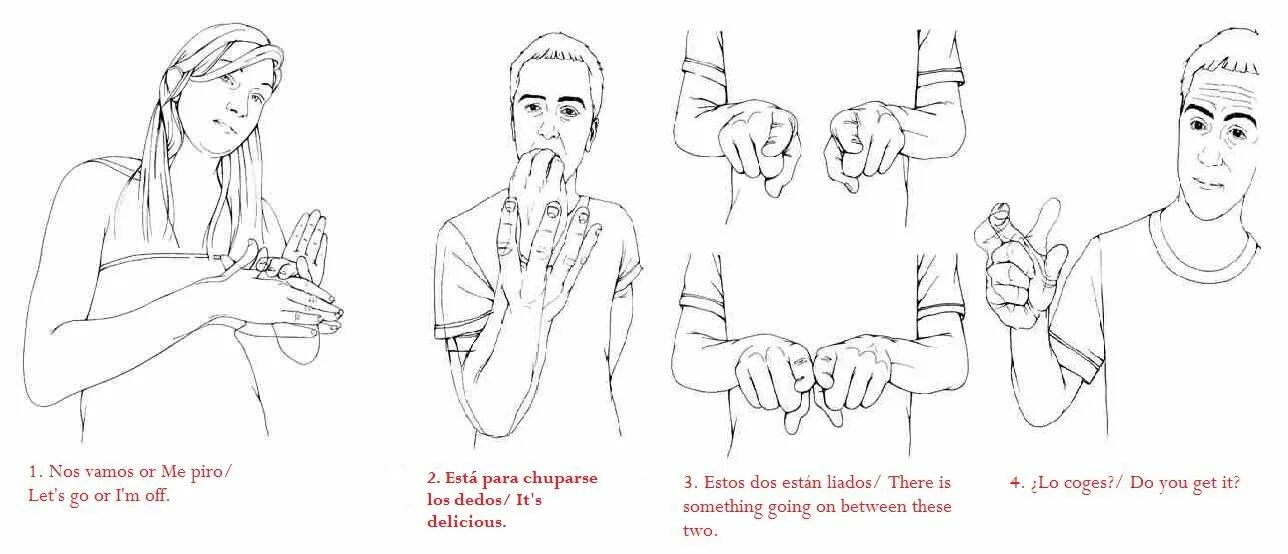 1. Nos vamos or Me piro/ Let's go or I'm off.

2. Está para chuparse los dedos/ It's delicious.

3. Estos dos están liados/ There is something going on between these two.

4. ¿Lo coges?/ Do you get it?