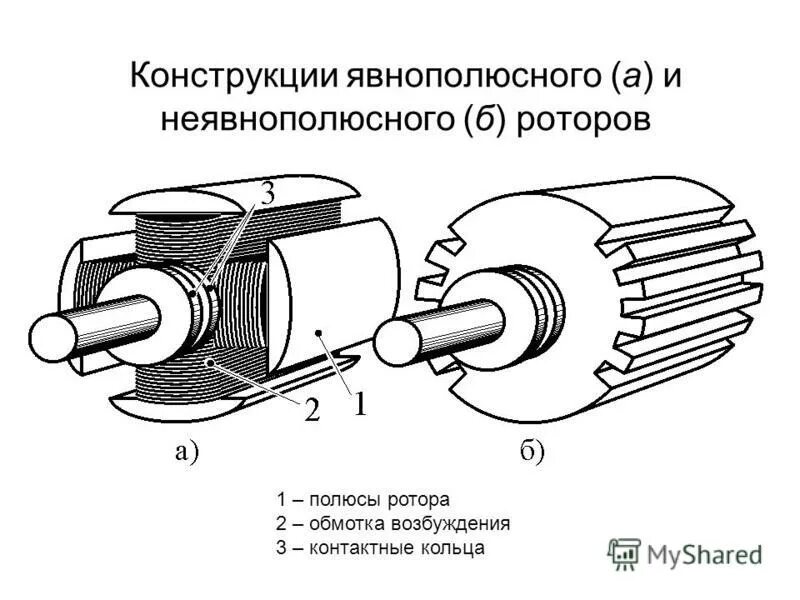 Конструкции явнополюсного (а) и неявнополюсного (б) роторов

3

2

1

а)

б)

1 – полюсы ротора
2 – обмотка возбуждения
3 – контактные кольца

MyShared