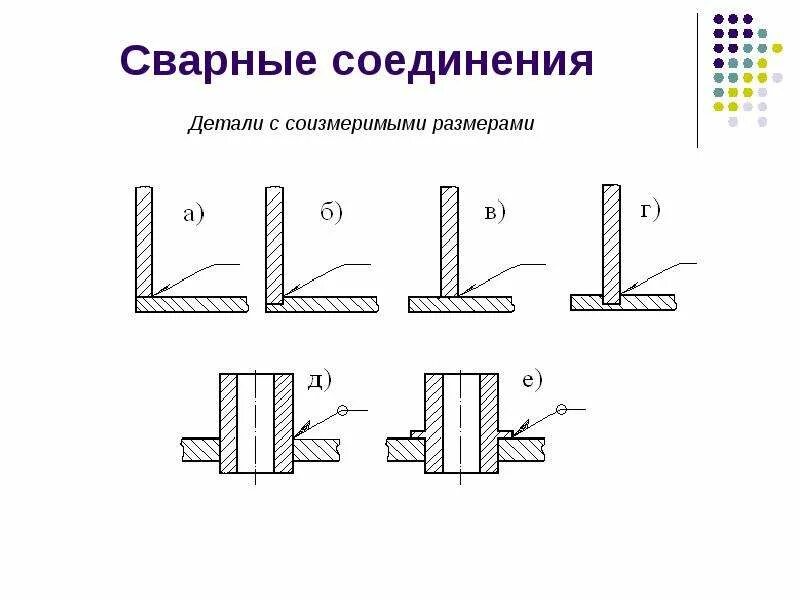 Сварные соединения

Детали с соизмеримыми размерами

а)

б)

в)

г)

д)

е)