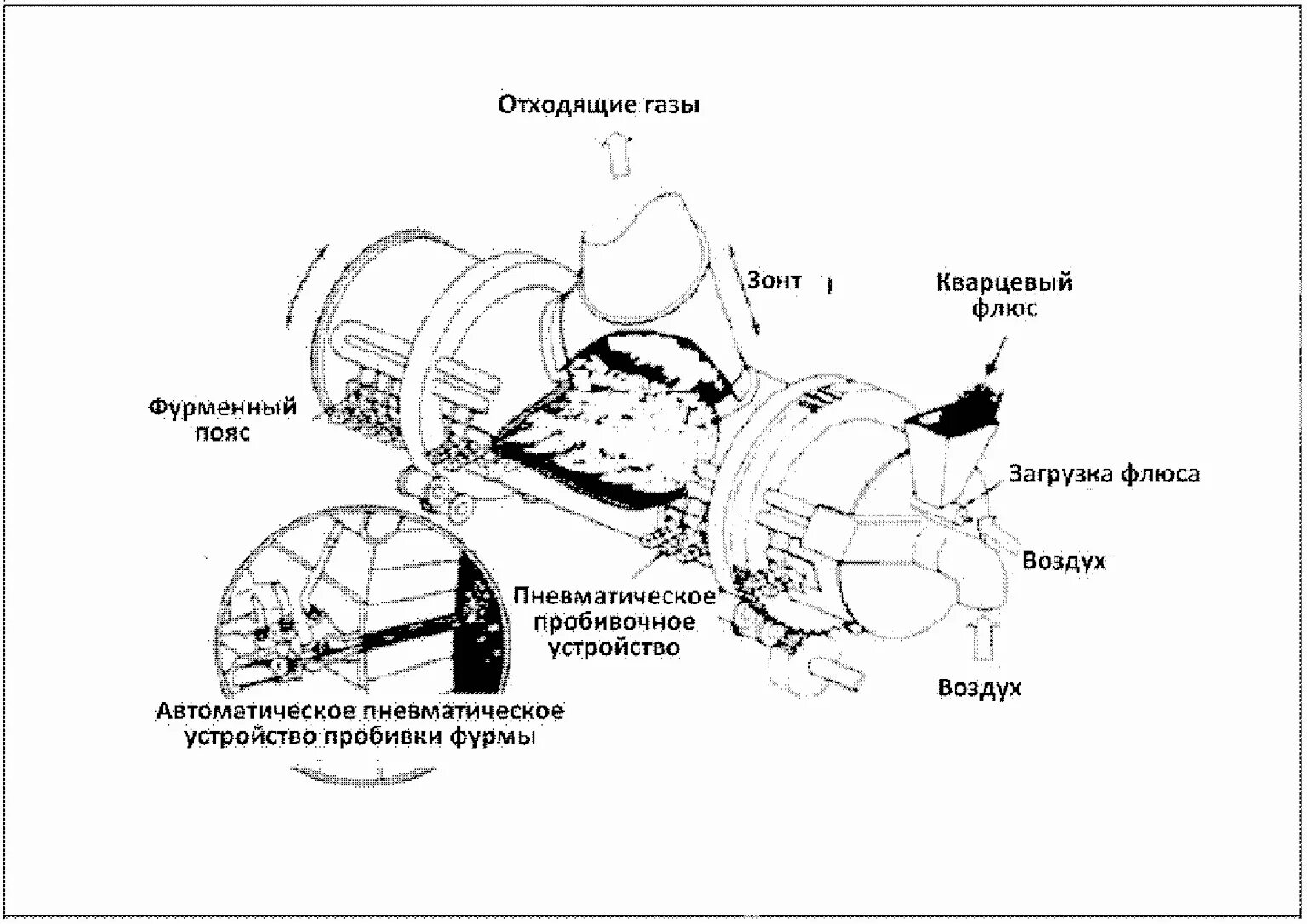 Отходящие газы

Зонт

Кварцевый флюс

Фурменный пояс

Загрузка флюса

Воздух

Пневматическое пробивочное устройство

Воздух

Автоматическое пневматическое устройство пробивки фурмы