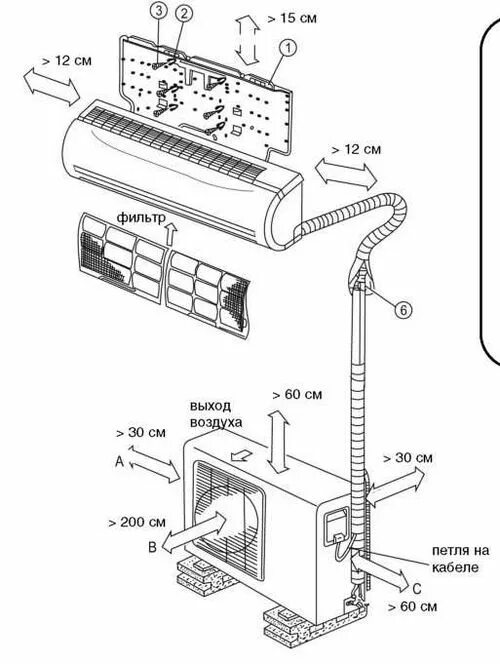 3
2
> 15 см
1
> 12 см
> 12 см
фильтр
6
> 60 см
выход воздуха
> 30 см
A
> 30 см
> 200 см
B
петля на кабеле
C
> 60 см