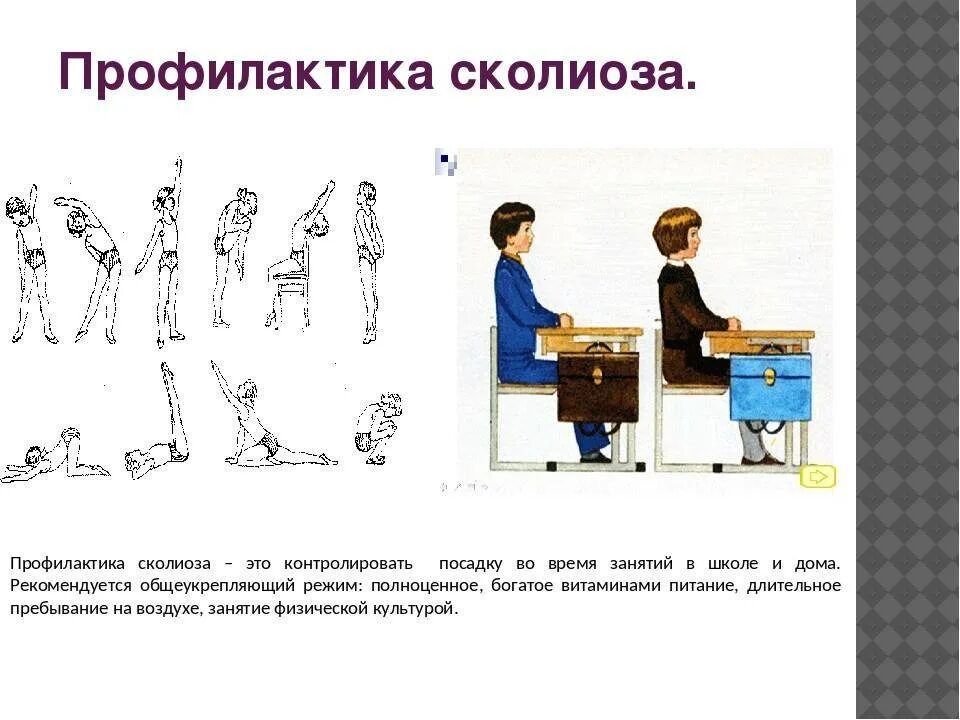 Профилактика сколиоза.

Профилактика сколиоза – это контролировать посадку во время занятий в школе и дома. Рекомендуется общеукрепляющий режим: полноценное, богатое витаминами питание, длительное пребывание на воздухе, занятие физической культурой.