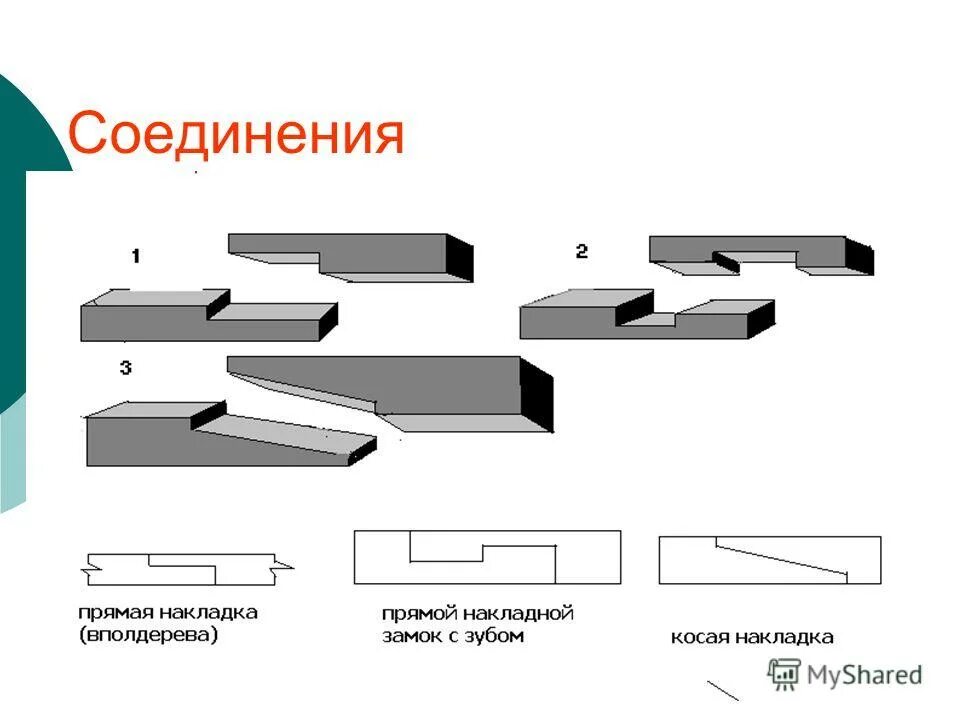 Соединения

1

2

3

прямая накладка (вполдерева)

прямой накладной замок с зубом

косая накладка

MyShared