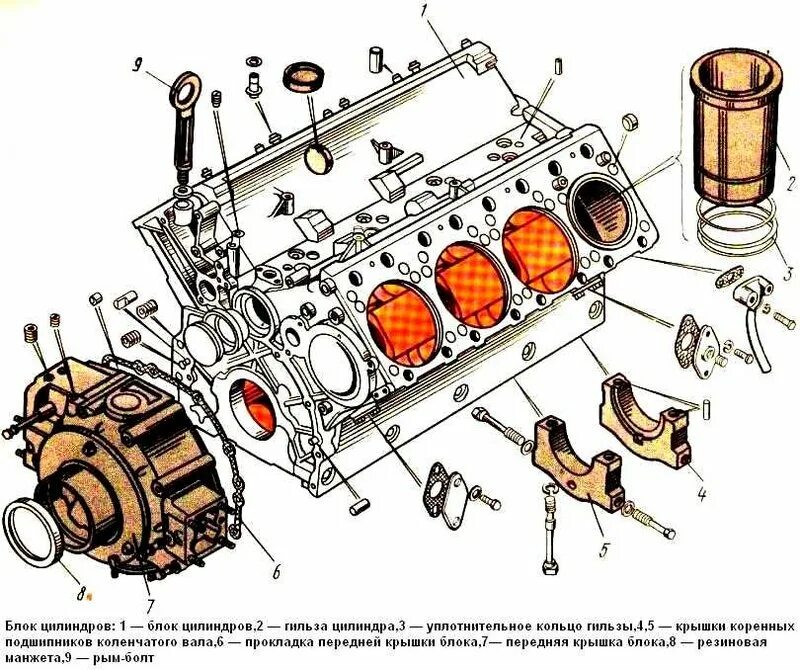 1
9
2
3
4
5
6
7
8

Блок цилиндров: 1 — блок цилиндров,2 — гильза цилиндра,3 — уплотнительное кольцо гильзы,4,5 — крышки коренных подшипников коленчатого вала,6 — прокладка передней крышки блока,7— передняя крышка блока,8 — резиновая манжета,9 — рым-болт