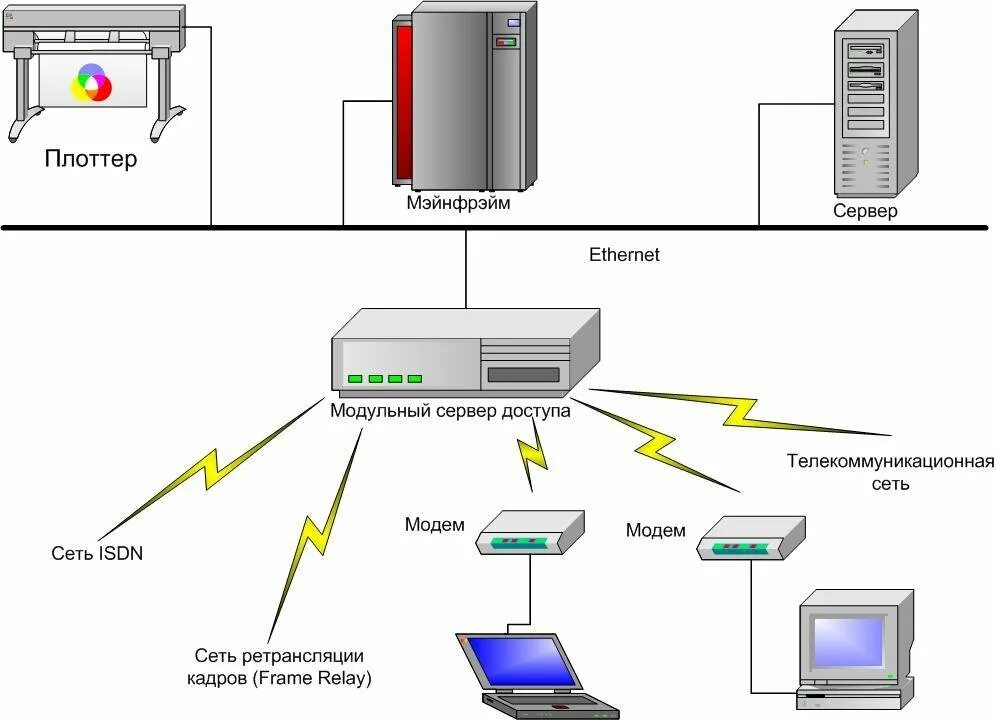 Плоттер

Мэйнфрэйм

Сервер

Ethernet

Модульный сервер доступа

Телекоммуникационная сеть

Сеть ISDN

Модем

Модем

Сеть ретрансляции кадров (Frame Relay)