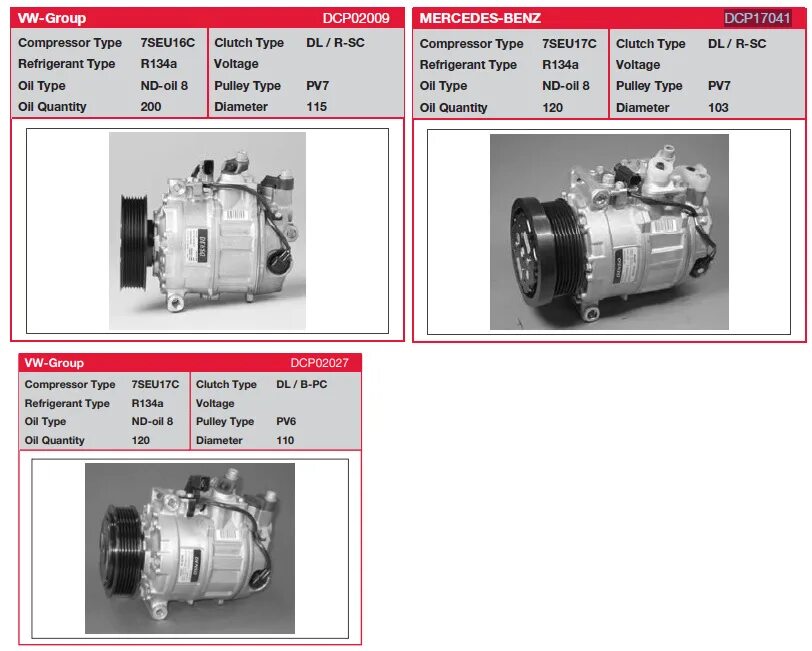 VW-Group DCP02009

| Compressor Type | 7SEU16C | Clutch Type | DL / R-SC |
|---|---|---|---|
| Refrigerant Type | R134a | Voltage | |
| Oil Type | ND-oil 8 | Pulley Type | PV7 |
| Oil Quantity | 200 | Diameter | 115 |

DENSO

MERCEDES-BENZ DCP17041

| Compressor Type | 7SEU17C | Clutch Type | DL / R-SC |
|---|---|---|---|
| Refrigerant Type | R134a | Voltage | |
| Oil Type | ND-oil 8 | Pulley Type | PV7 |
| Oil Quantity | 120 | Diameter | 103 |

DENSO

VW-Group DCP02027

| Compressor Type | 7SEU17C | Clutch Type | DL / B-PC |
|---|---|---|---|
| Refrigerant Type | R134a | Voltage | |
| Oil Type | ND-oil 8 | Pulley Type | PV6 |
| Oil Quantity | 120 | Diameter | 110 |

DENSO