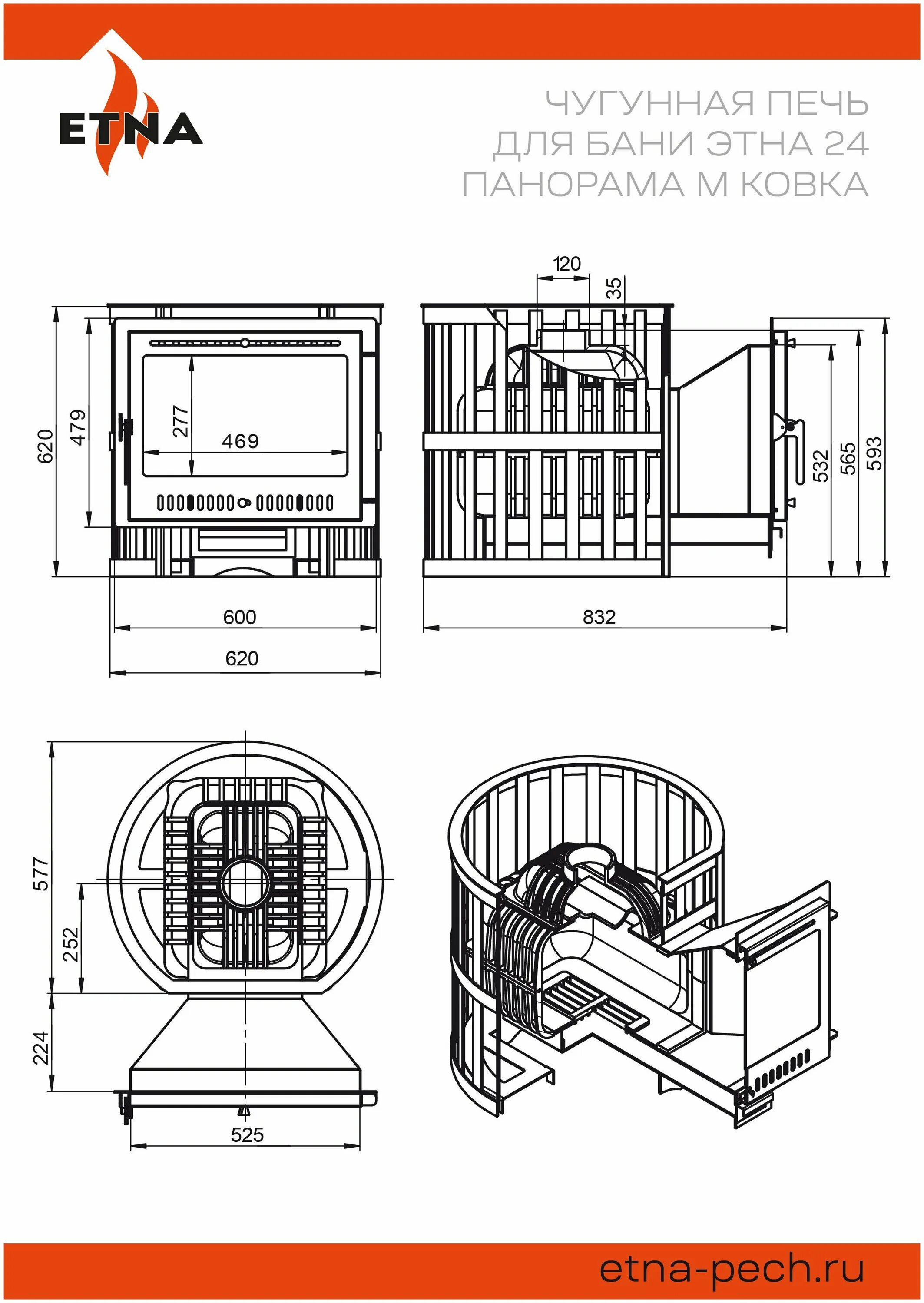 ETNA

ЧУГУННАЯ ПЕЧЬ ДЛЯ БАНИ ЭТНА 24 ПАНОРАМА М КОВКА

620
479
277
469
600
620

120
35
532
565
593
832

577
252
224
525

etna-pech.ru