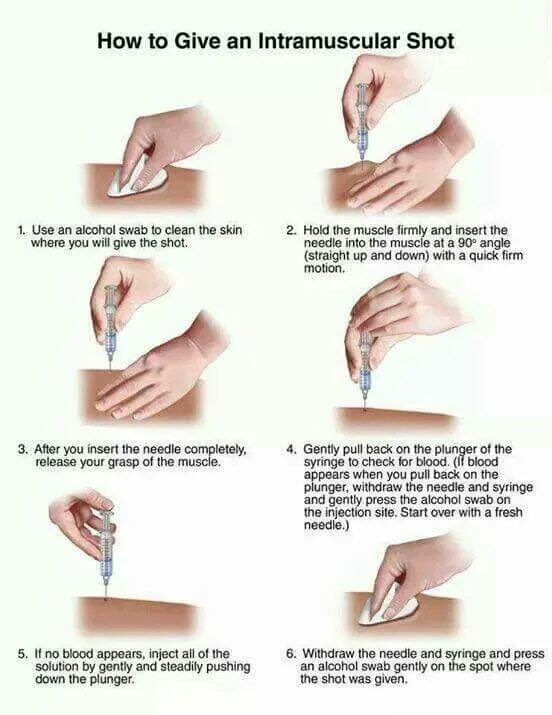 How to Give an Intramuscular Shot

1. Use an alcohol swab to clean the skin where you will give the shot.

2. Hold the muscle firmly and insert the needle into the muscle at a 90° angle (straight up and down) with a quick firm motion.

3. After you insert the needle completely, release your grasp of the muscle.

4. Gently pull back on the plunger of the syringe to check for blood. (If blood appears when you pull back on the plunger, withdraw the needle and syringe and gently press the alcohol swab on the injection site. Start over with a fresh needle.)

5. If no blood appears, inject all of the solution by gently and steadily pushing down the plunger.

6. Withdraw the needle and syringe and press an alcohol swab gently on the spot where the shot was given.