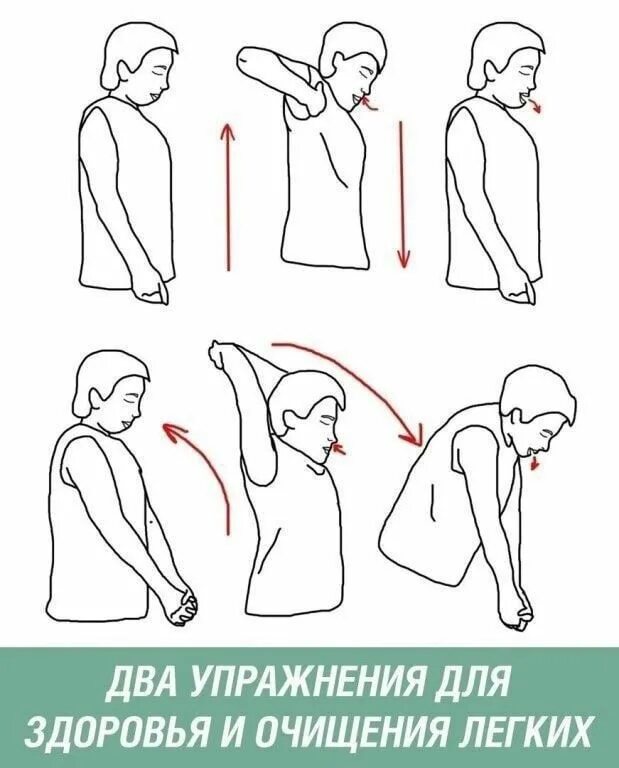 ДВА УПРАЖНЕНИЯ ДЛЯ ЗДОРОВЬЯ И ОЧИЩЕНИЯ ЛЕГКИХ