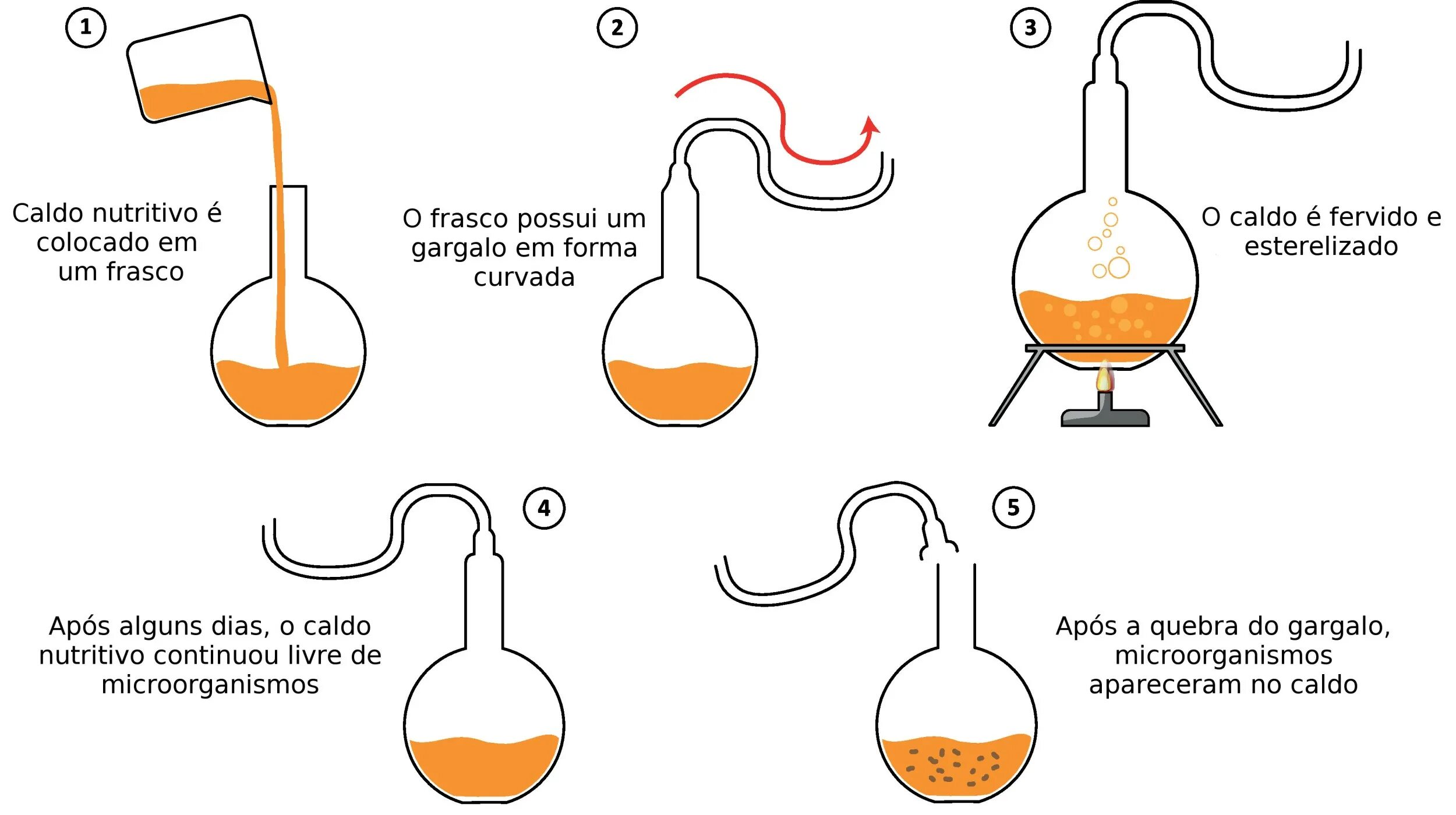 1

Caldo nutritivo é colocado em um frasco

2

O frasco possui um gargalo em forma curvada

3

O caldo é fervido e esterelizado

4

Após alguns dias, o caldo nutritivo continuou livre de microorganismos

5

Após a quebra do gargalo, microorganismos apareceram no caldo