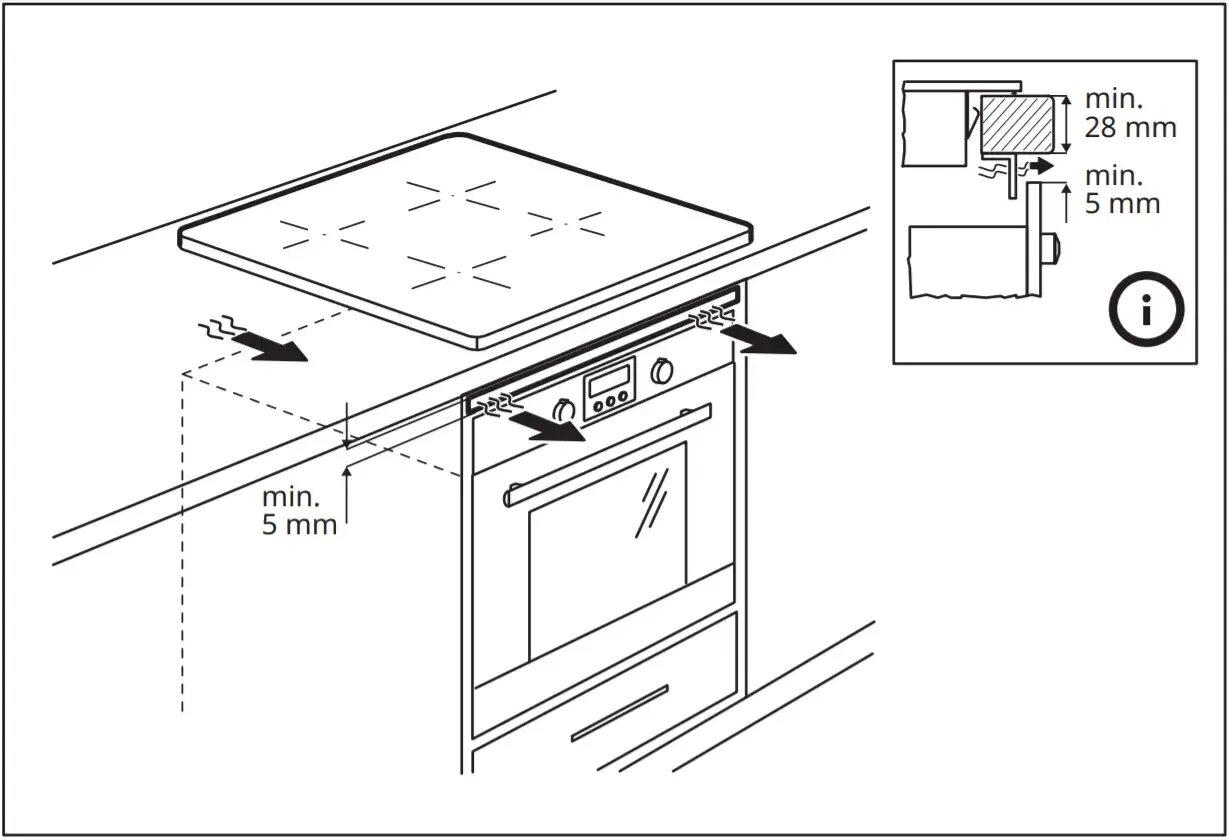 min.
28 mm

min.
5 mm

i

min.
5 mm