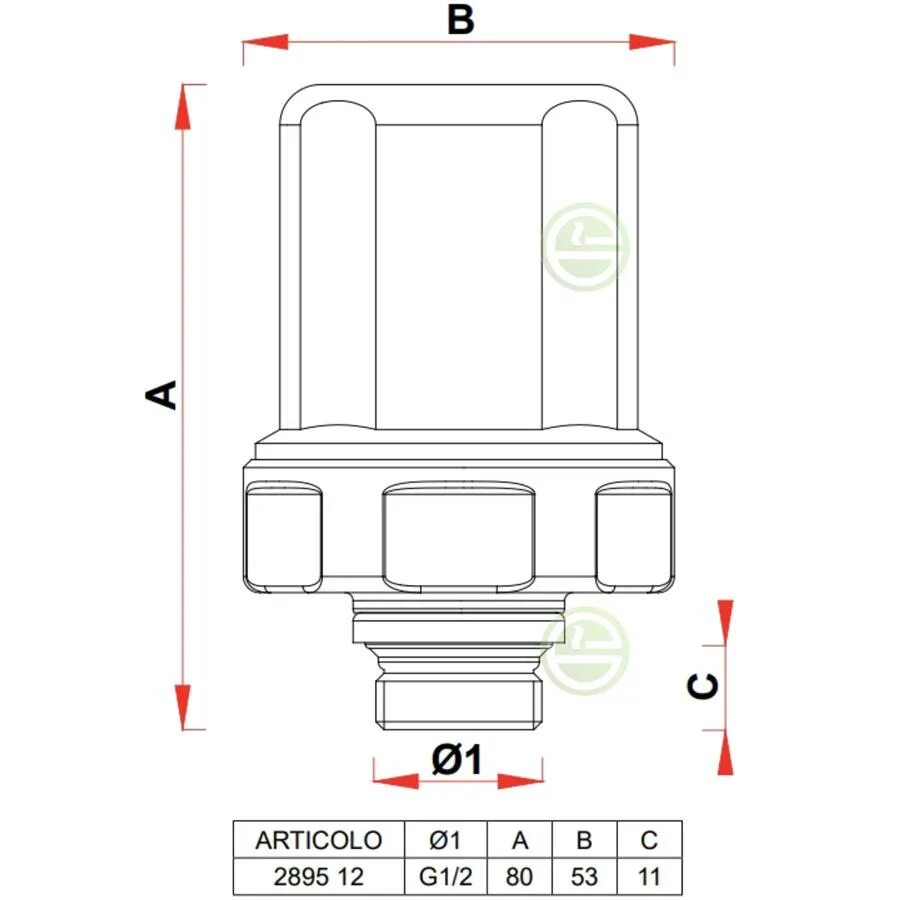 B

A

C

Ø1

| ARTICOLO | Ø1 | A | B | C |
|---|---|---|---|---|
| 2895 12 | G1/2 | 80 | 53 | 11 |