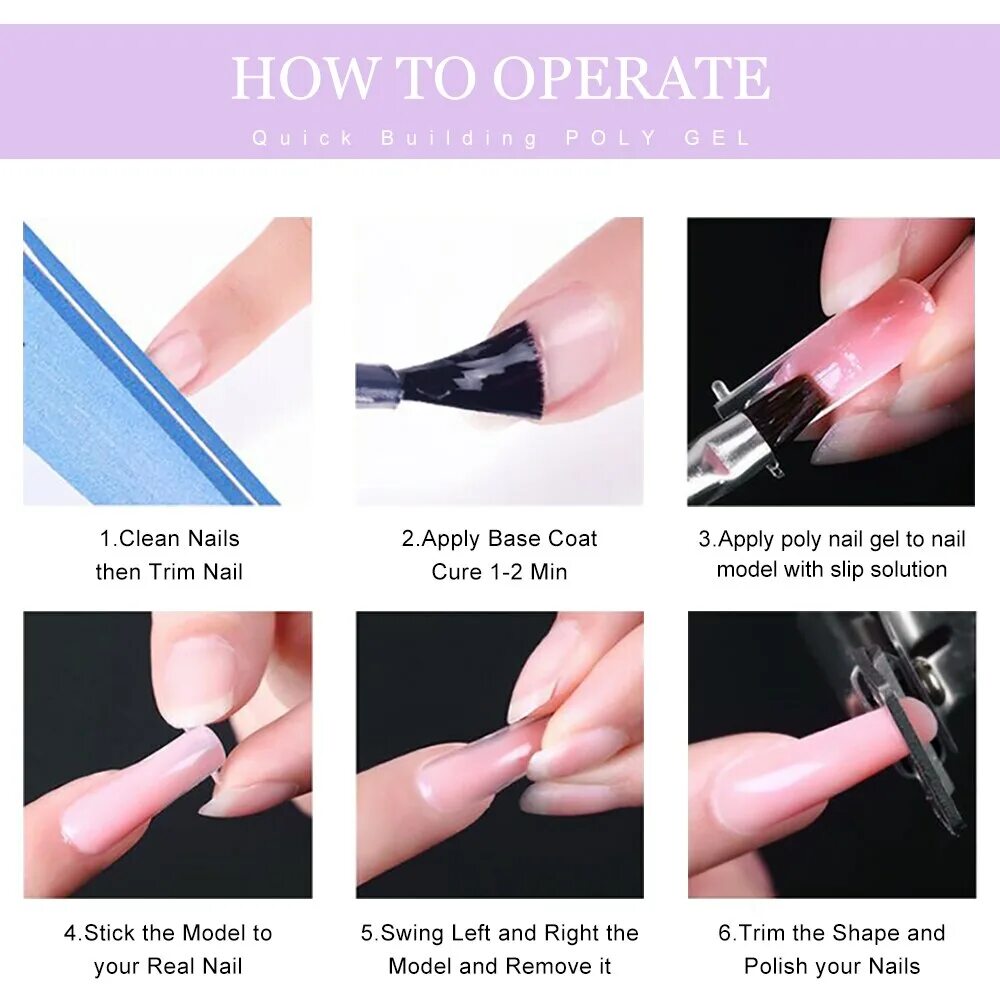 HOW TO OPERATE

Quick Building POLY GEL

1.Clean Nails then Trim Nail

2.Apply Base Coat Cure 1-2 Min

3.Apply poly nail gel to nail model with slip solution

4.Stick the Model to your Real Nail

5.Swing Left and Right the Model and Remove it

6.Trim the Shape and Polish your Nails