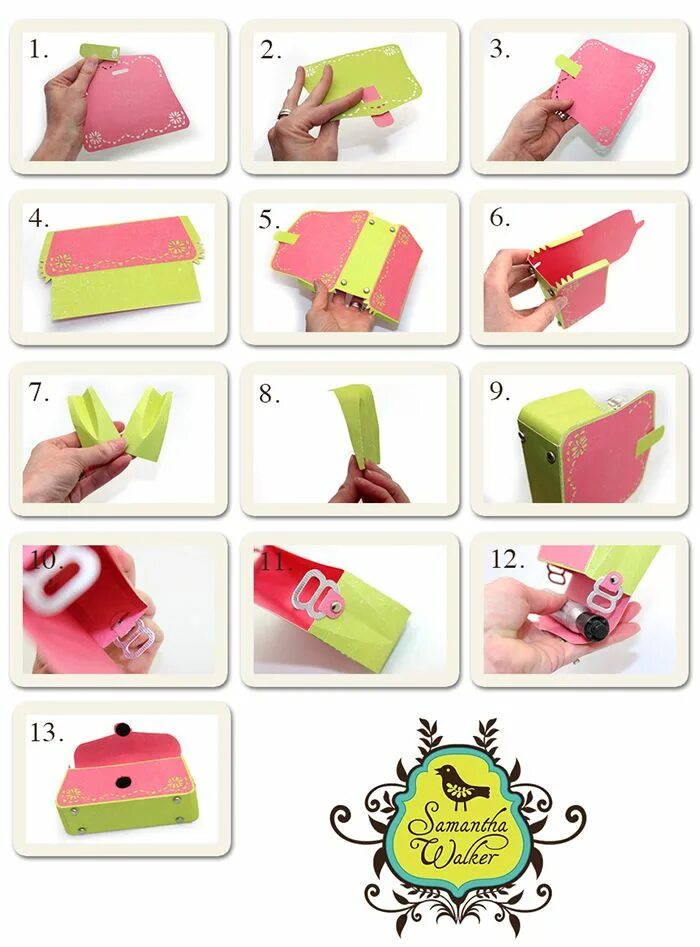 1.

2.

3.

4.

5.

6.

7.

8.

9.

10.

11.

12.

13.

Samantha Walker