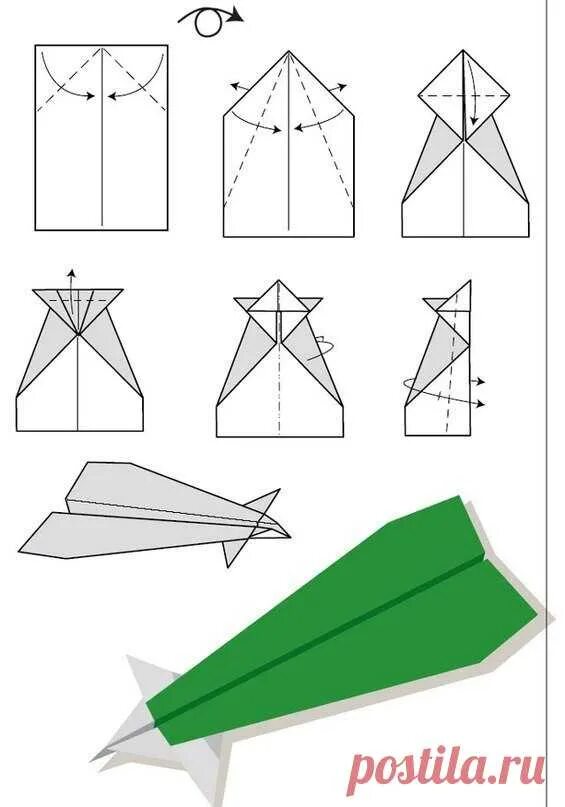 postila.ru