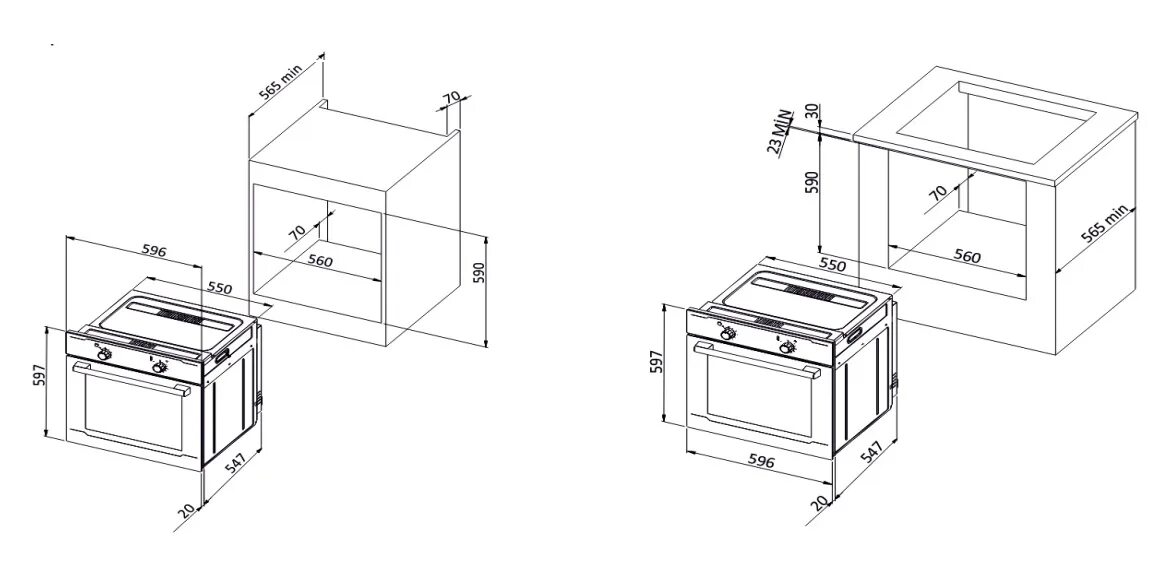 565 min
70
70
560
590
596
550
597
547
20

23 MİN
30
590
70
560
565 min
550
597
596
547
20