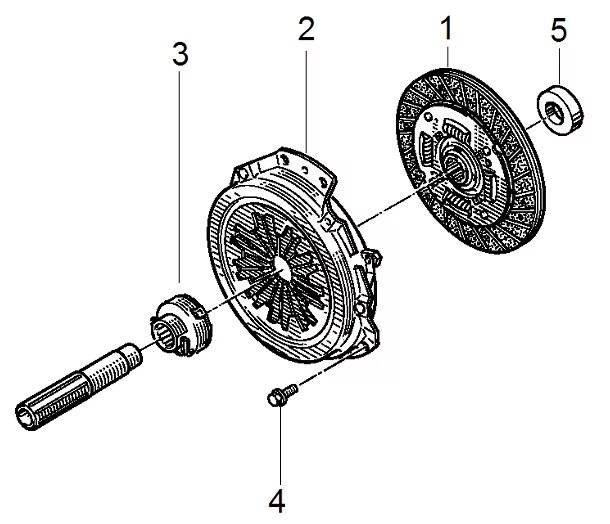 3
2
1
5
4