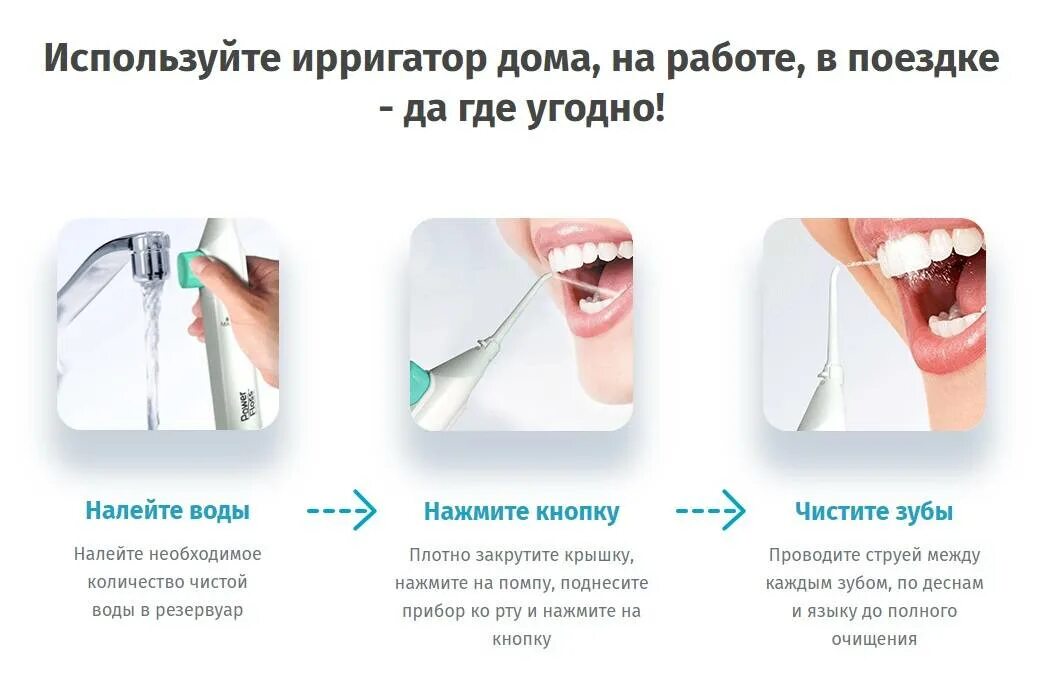 Используйте ирригатор дома, на работе, в поездке - да где угодно!

Power Floss

Налейте воды

Налейте необходимое количество чистой воды в резервуар

Нажмите кнопку

Плотно закрутите крышку, нажмите на помпу, поднесите прибор ко рту и нажмите на кнопку

Чистите зубы

Проводите струей между каждым зубом, по деснам и языку до полного очищения