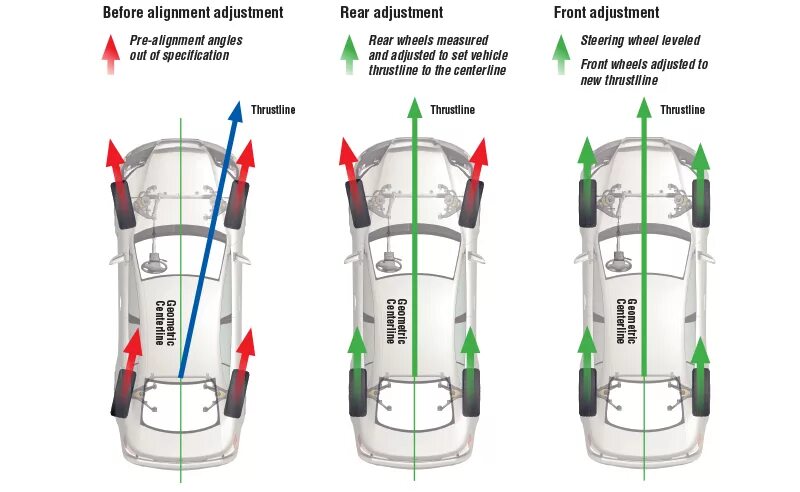 Before alignment adjustment

Pre-alignment angles out of specification

Thrustline

Geometric Centerline

Rear adjustment

Rear wheels measured and adjusted to set vehicle thrustline to the centerline

Thrustline

Geometric Centerline

Front adjustment

Steering wheel leveled

Front wheels adjusted to new thrustline

Thrustline

Geometric Centerline