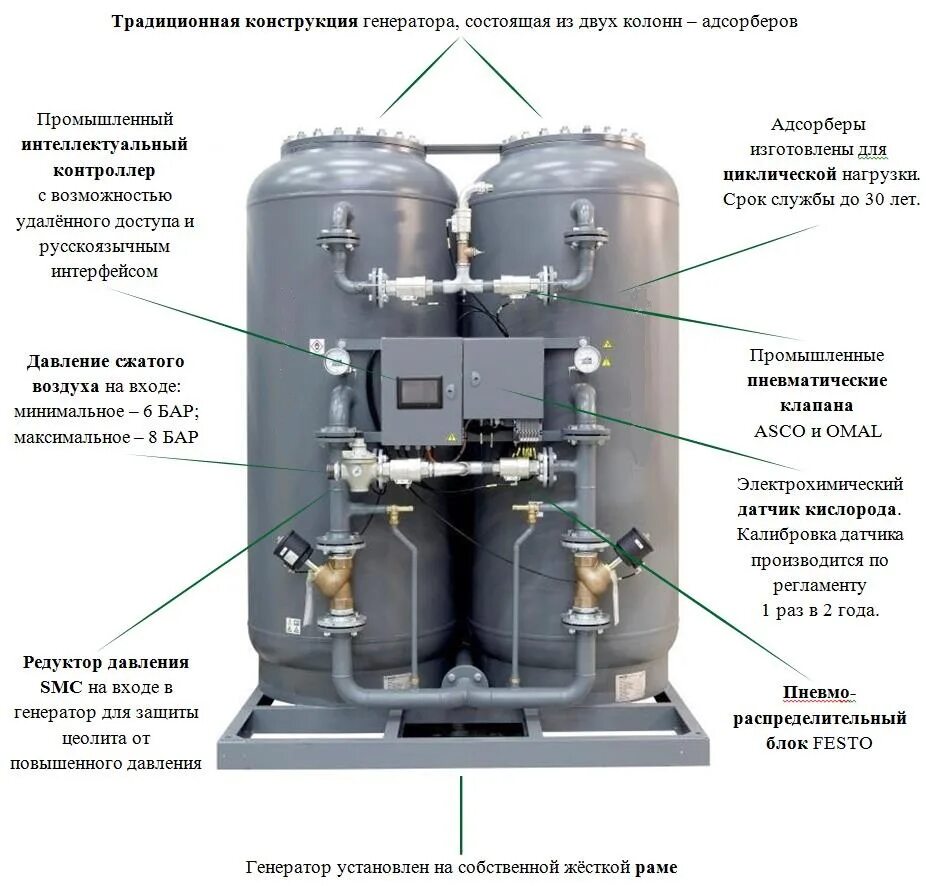 Традиционная конструкция генератора, состоящая из двух колонн – адсорберов

Промышленный интеллектуальный контроллер с возможностью удалённого доступа и русскоязычным интерфейсом

Давление сжатого воздуха на входе: минимальное – 6 БАР; максимальное – 8 БАР

Редуктор давления SMC на входе в генератор для защиты цеолита от повышенного давления

Адсорберы изготовлены для циклической нагрузки. Срок службы до 30 лет.

Промышленные пневматические клапана ASCO и OMAL

Электрохимический датчик кислорода. Калибровка датчика производится по регламенту 1 раз в 2 года.

Пневмо-распределительный блок FESTO

Генератор установлен на собственной жёсткой раме