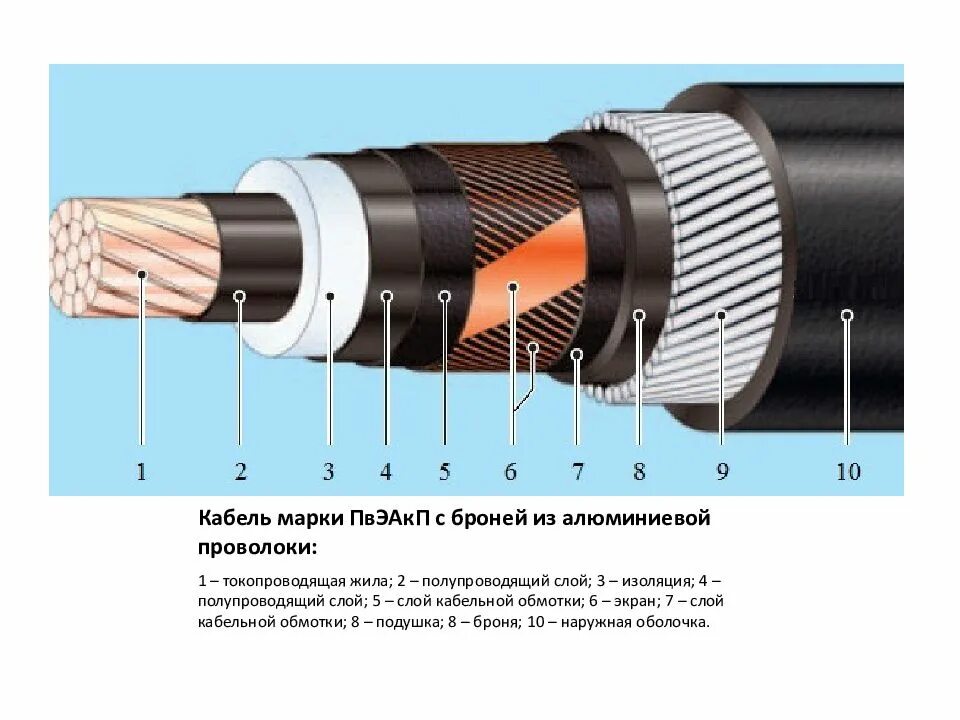 1 2 3 4 5 6 7 8 9 10

Кабель марки ПвЭАкП с броней из алюминиевой проволоки:

1 – токопроводящая жила; 2 – полупроводящий слой; 3 – изоляция; 4 – полупроводящий слой; 5 – слой кабельной обмотки; 6 – экран; 7 – слой кабельной обмотки; 8 – подушка; 8 – броня; 10 – наружная оболочка.