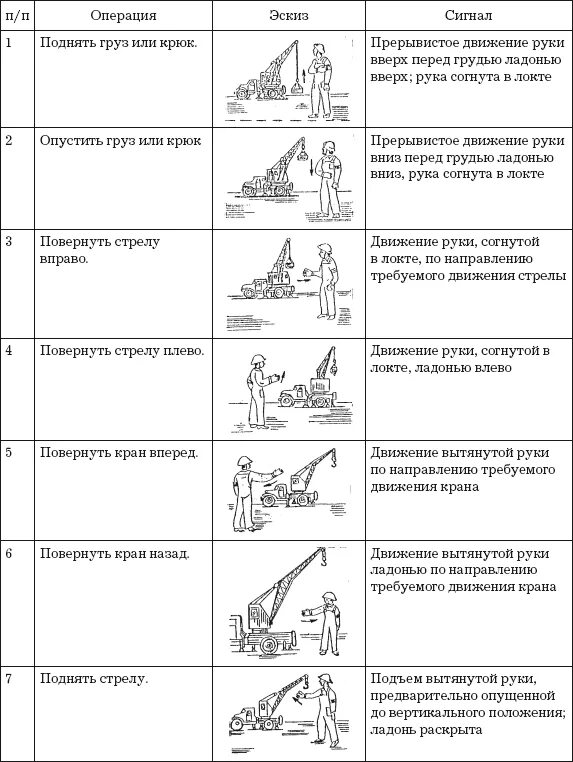 | п/п | Операция | Эскиз | Сигнал |
|---|---|---|---|
| 1 | Поднять груз или крюк. | | Прерывистое движение руки вверх перед грудью ладонью вверх; рука согнута в локте |
| 2 | Опустить груз или крюк | | Прерывистое движение руки вниз перед грудью ладонью вниз, рука согнута в локте |
| 3 | Повернуть стрелу вправо. | | Движение руки, согнутой в локте, по направлению требуемого движения стрелы |
| 4 | Повернуть стрелу плево. | | Движение руки, согнутой в локте, ладонью влево |
| 5 | Повернуть кран вперед. | | Движение вытянутой руки по направлению требуемого движения крана |
| 6 | Повернуть кран назад. | | Движение вытянутой руки ладонью по направлению требуемого движения крана |
| 7 | Поднять стрелу. | | Подъем вытянутой руки, предварительно опущенной до вертикального положения; ладонь раскрыта |