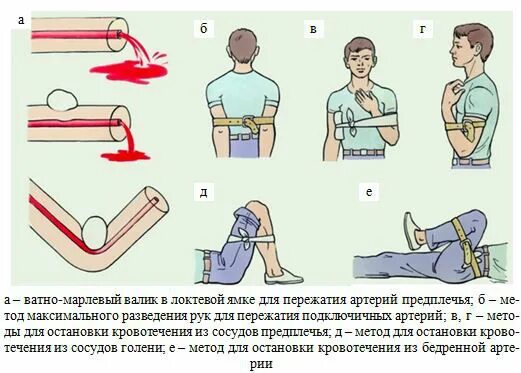 а

б

в

г

д

е

а – ватно-марлевый валик в локтевой ямке для пережатия артерий предплечья; б – метод максимального разведения рук для пережатия подключичных артерий; в, г – методы для остановки кровотечения из сосудов предплечья; д – метод для остановки кровотечения из сосудов голени; е – метод для остановки кровотечения из бедренной артерии