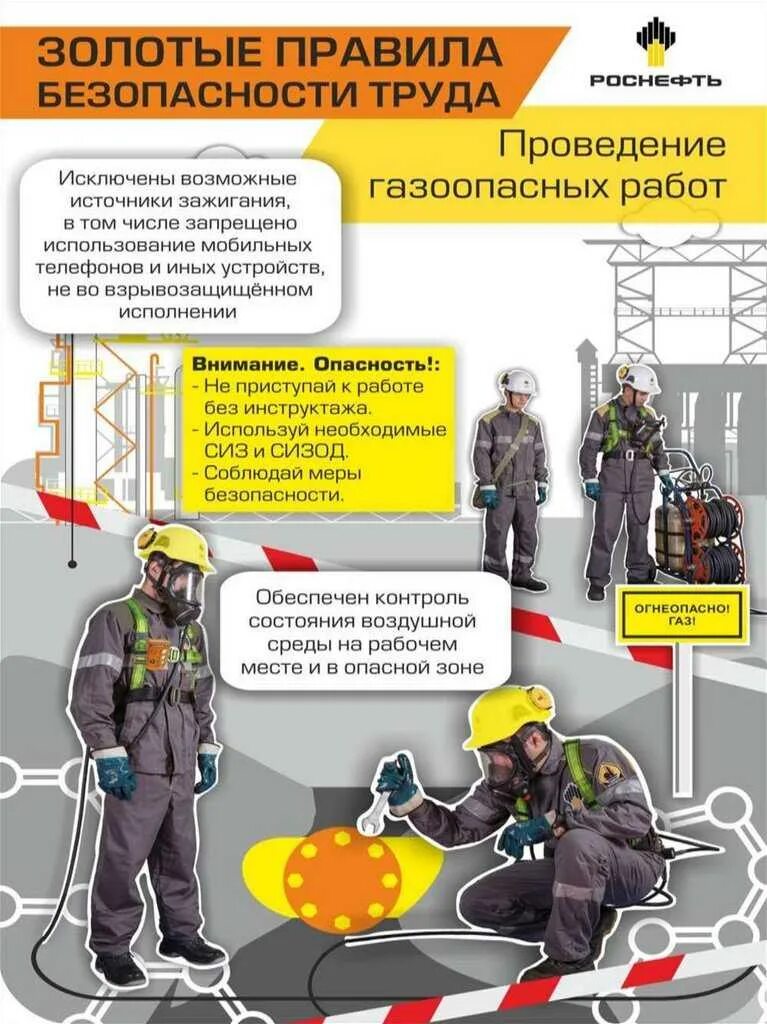 ЗОЛОТЫЕ ПРАВИЛА БЕЗОПАСНОСТИ ТРУДА

РОСНЕФТЬ

Проведение газоопасных работ

Исключены возможные источники зажигания, в том числе запрещено использование мобильных телефонов и иных устройств, не во взрывозащищённом исполнении

Внимание. Опасность!:
- Не приступай к работе без инструктажа.
- Используй необходимые СИЗ и СИЗОД.
- Соблюдай меры безопасности.

Обеспечен контроль состояния воздушной среды на рабочем месте и в опасной зоне

ОГНЕОПАСНО! ГАЗ!