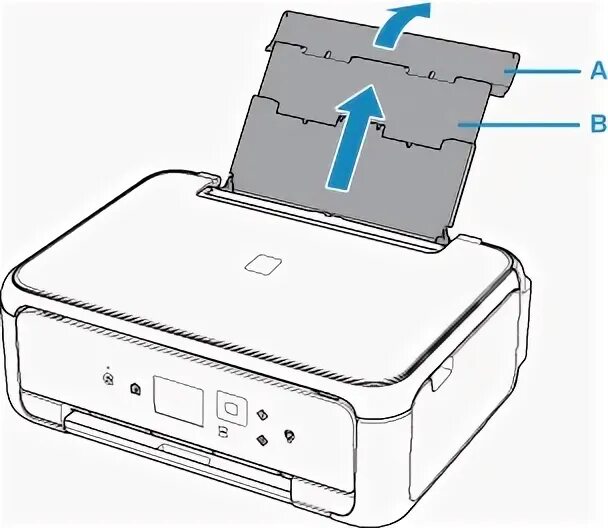 A
B