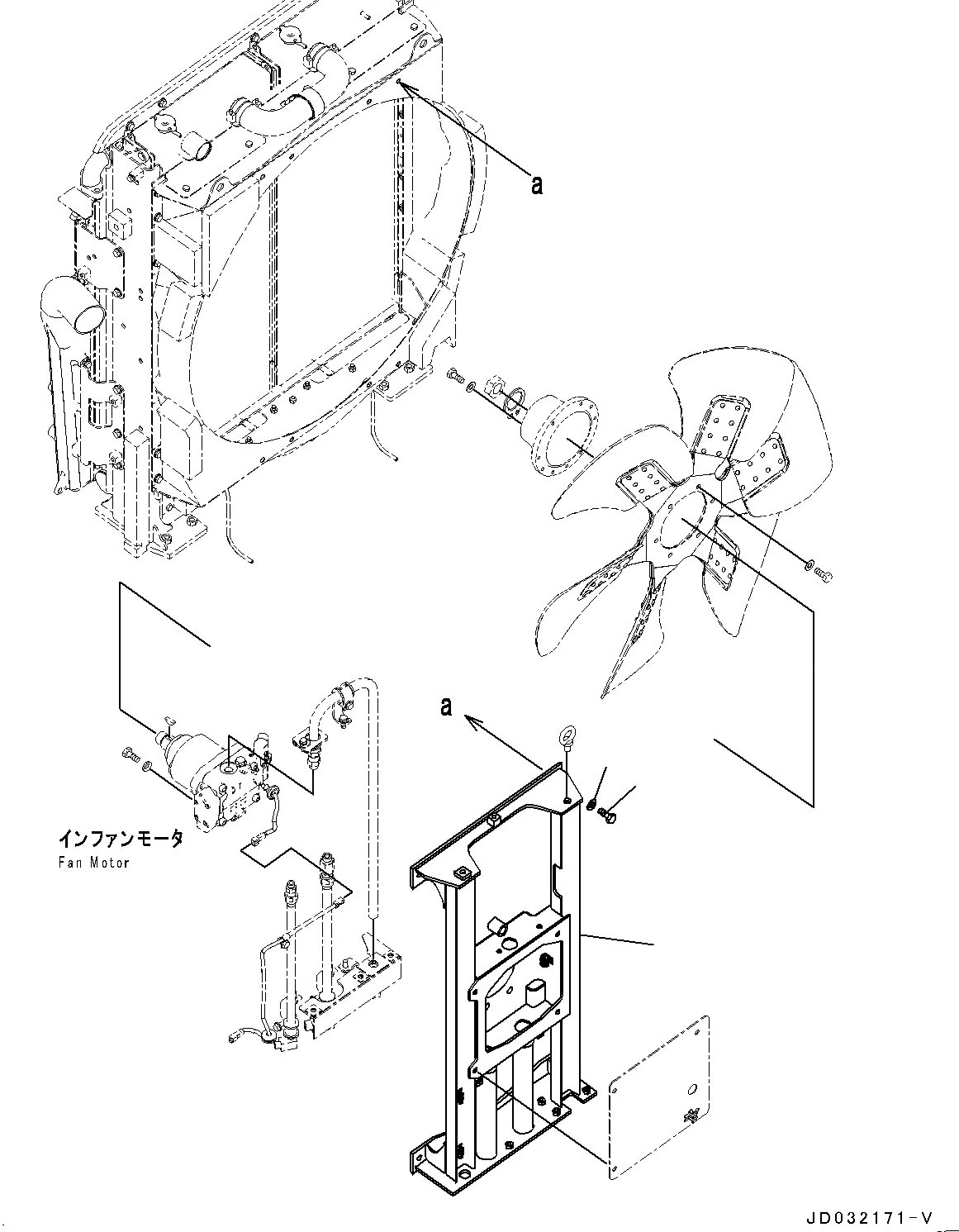 a

a

インファンモータ
Fan Motor

JD032171-V