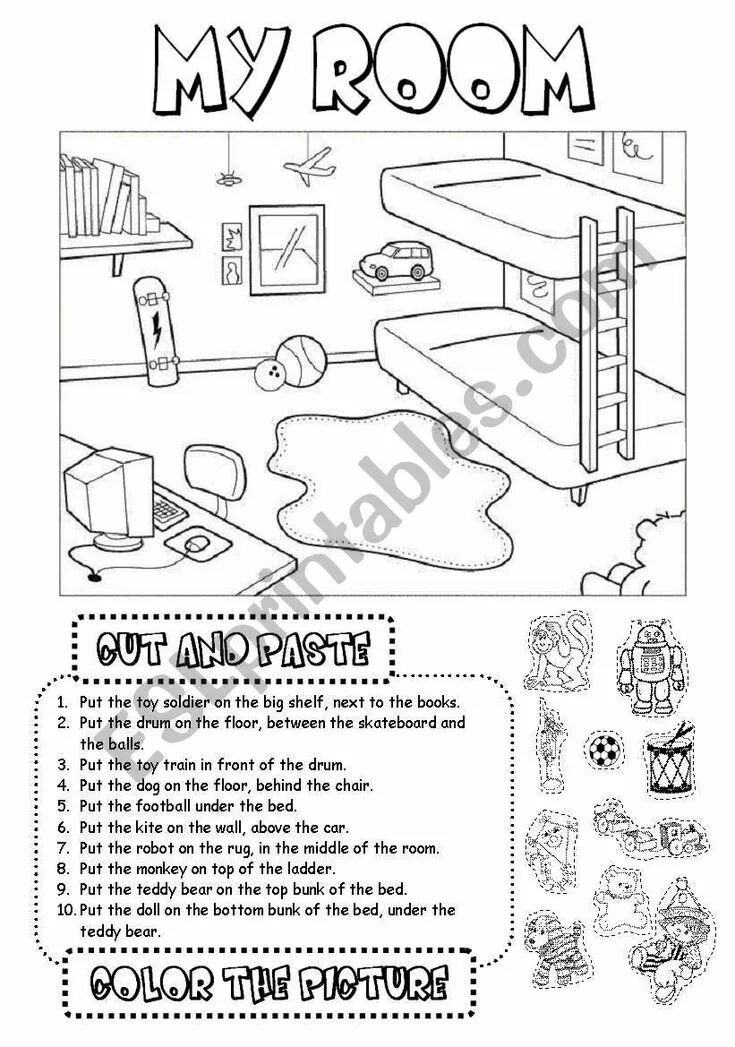 MY ROOM

ESLprintables.com

CUT AND PASTE

1. Put the toy soldier on the big shelf, next to the books.
2. Put the drum on the floor, between the skateboard and the balls.
3. Put the toy train in front of the drum.
4. Put the dog on the floor, behind the chair.
5. Put the football under the bed.
6. Put the kite on the wall, above the car.
7. Put the robot on the rug, in the middle of the room.
8. Put the monkey on top of the ladder.
9. Put the teddy bear on the top bunk of the bed.
10. Put the doll on the bottom bunk of the bed, under the teddy bear.

COLOR THE PICTURE