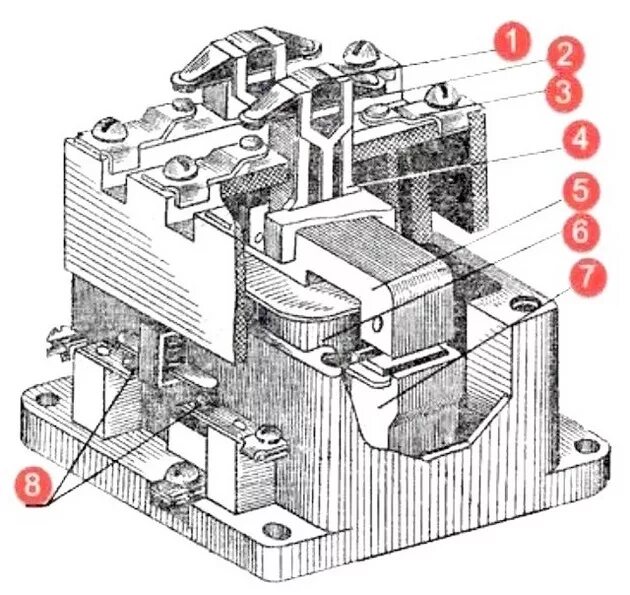 1
2
3
4
5
6
7
8