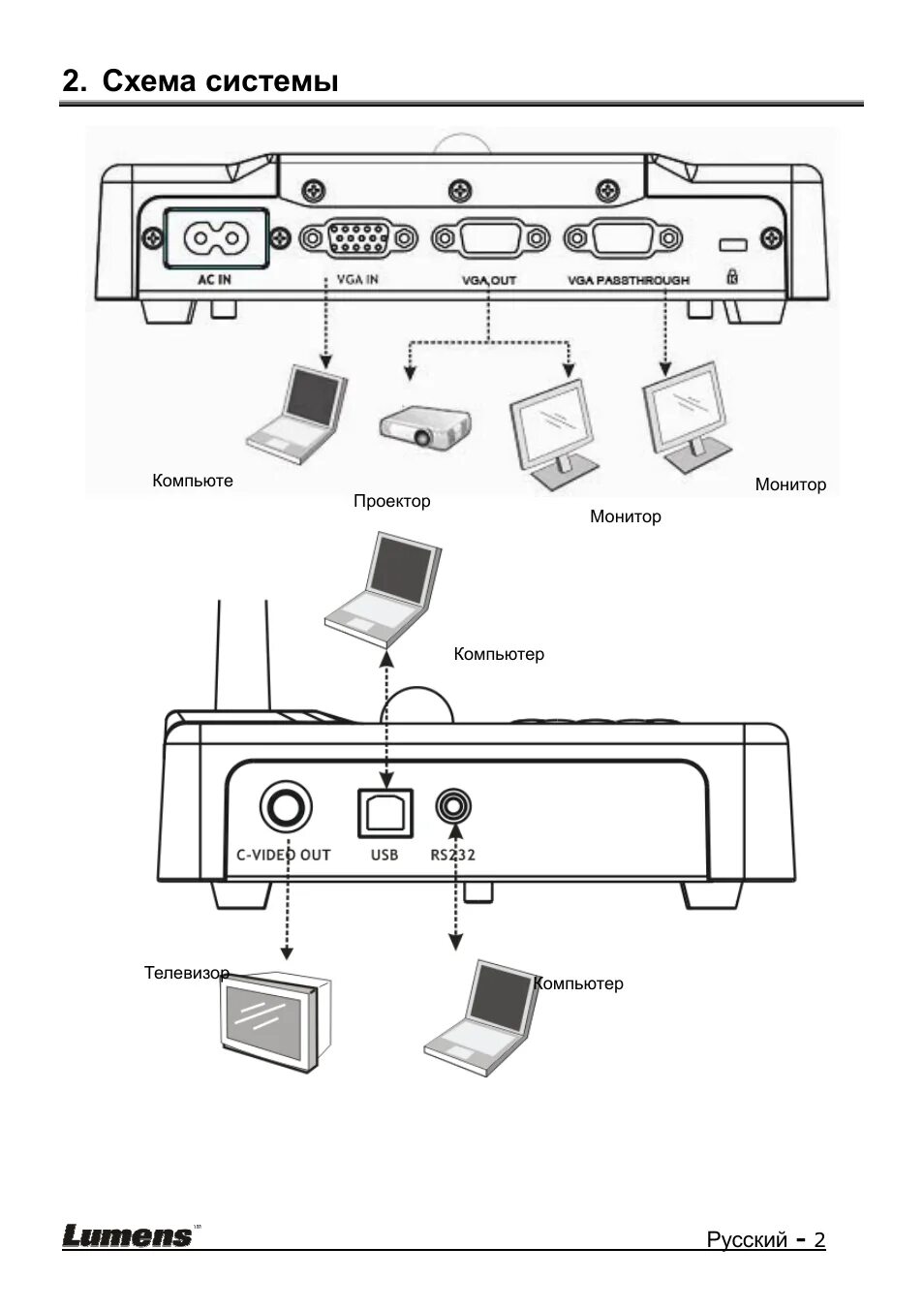 2. Схема системы

AC IN
VGA IN
VGA OUT
VGA PASSTHROUGH

Компьюте
Проектор
Монитор
Монитор

Компьютер

C-VIDEO OUT
USB
RS232

Телевизор
Компьютер

Lumens

Русский - 2