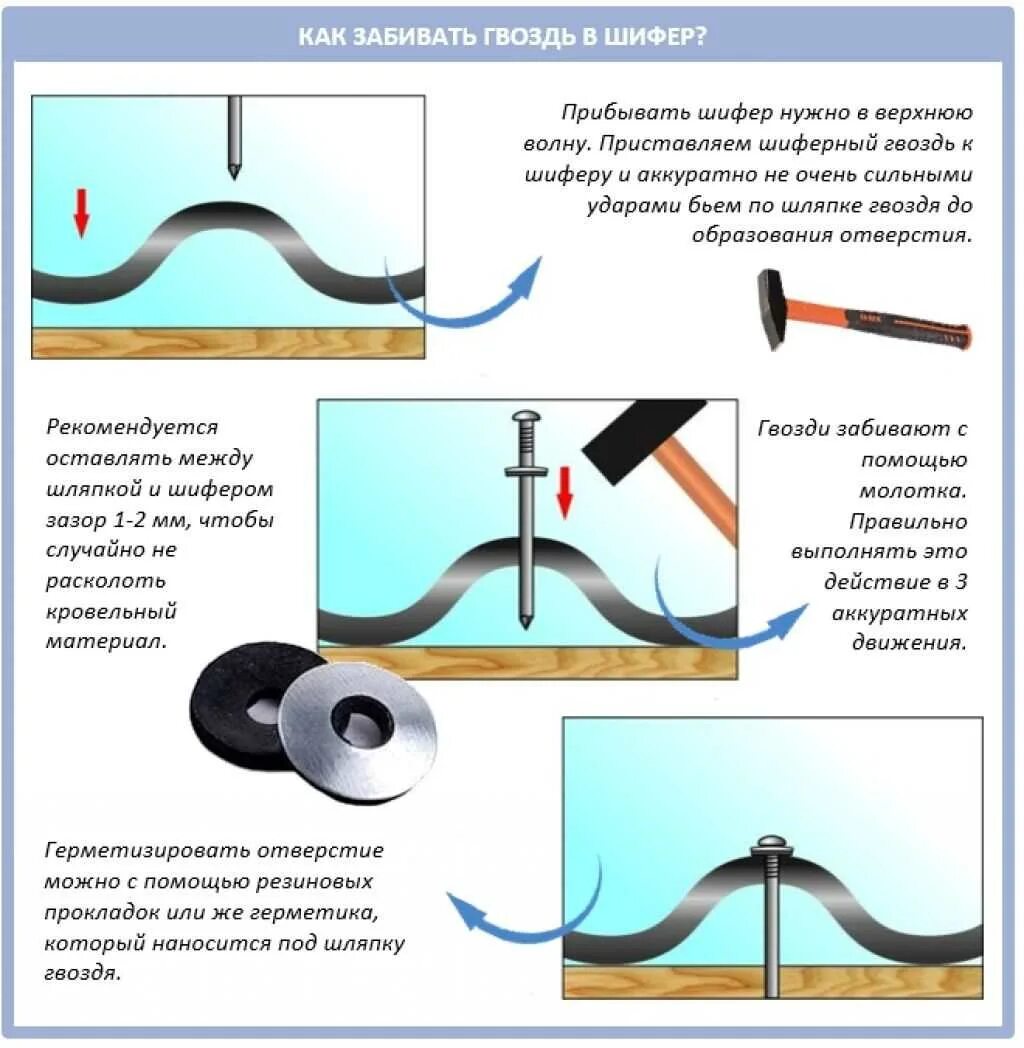 КАК ЗАБИВАТЬ ГВОЗДЬ В ШИФЕР?

Прибывать шифер нужно в верхнюю волну. Приставляем шиферный гвоздь к шиферу и аккуратно не очень сильными ударами бьем по шляпке гвоздя до образования отверстия.

Рекомендуется оставлять между шляпкой и шифером зазор 1-2 мм, чтобы случайно не расколоть кровельный материал.

Гвозди забивают с помощью молотка. Правильно выполнять это действие в 3 аккуратных движения.

Герметизировать отверстие можно с помощью резиновых прокладок или же герметика, который наносится под шляпку гвоздя.